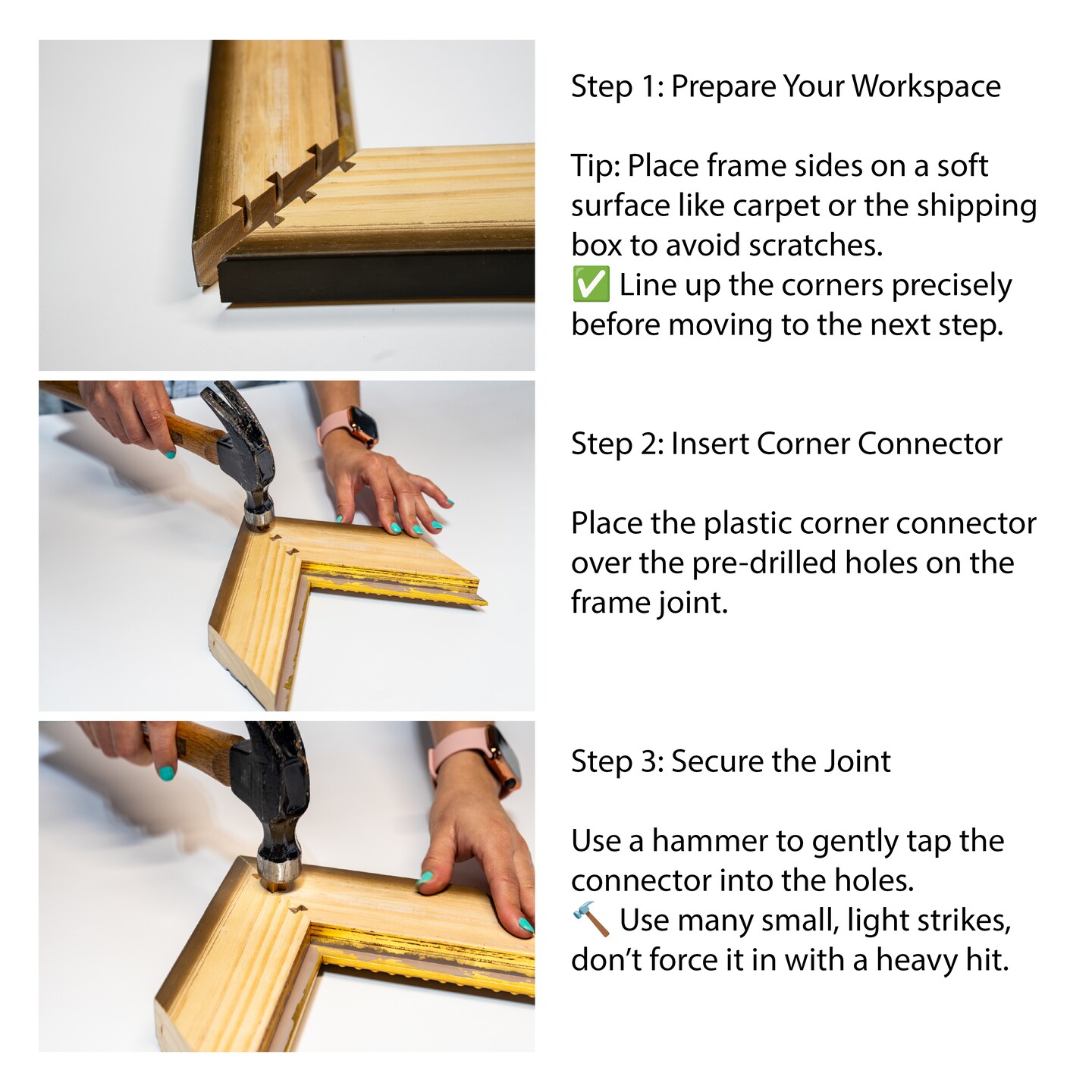 Step 1: Prepare Your Workspace

Tip: Place frame sides on a soft surface like carpet or the shipping box to avoid scratches.
✅ Line up the corners precisely before moving to the next step.

Step 2: Insert Corner Connector

Place the plastic corner connector over the pre-drilled holes on the frame joint.

Step 3: Secure the Joint

Use a hammer to gently tap the connector into the holes.
🔨 Use many small, light strikes, don't force it in with a heavy hit.