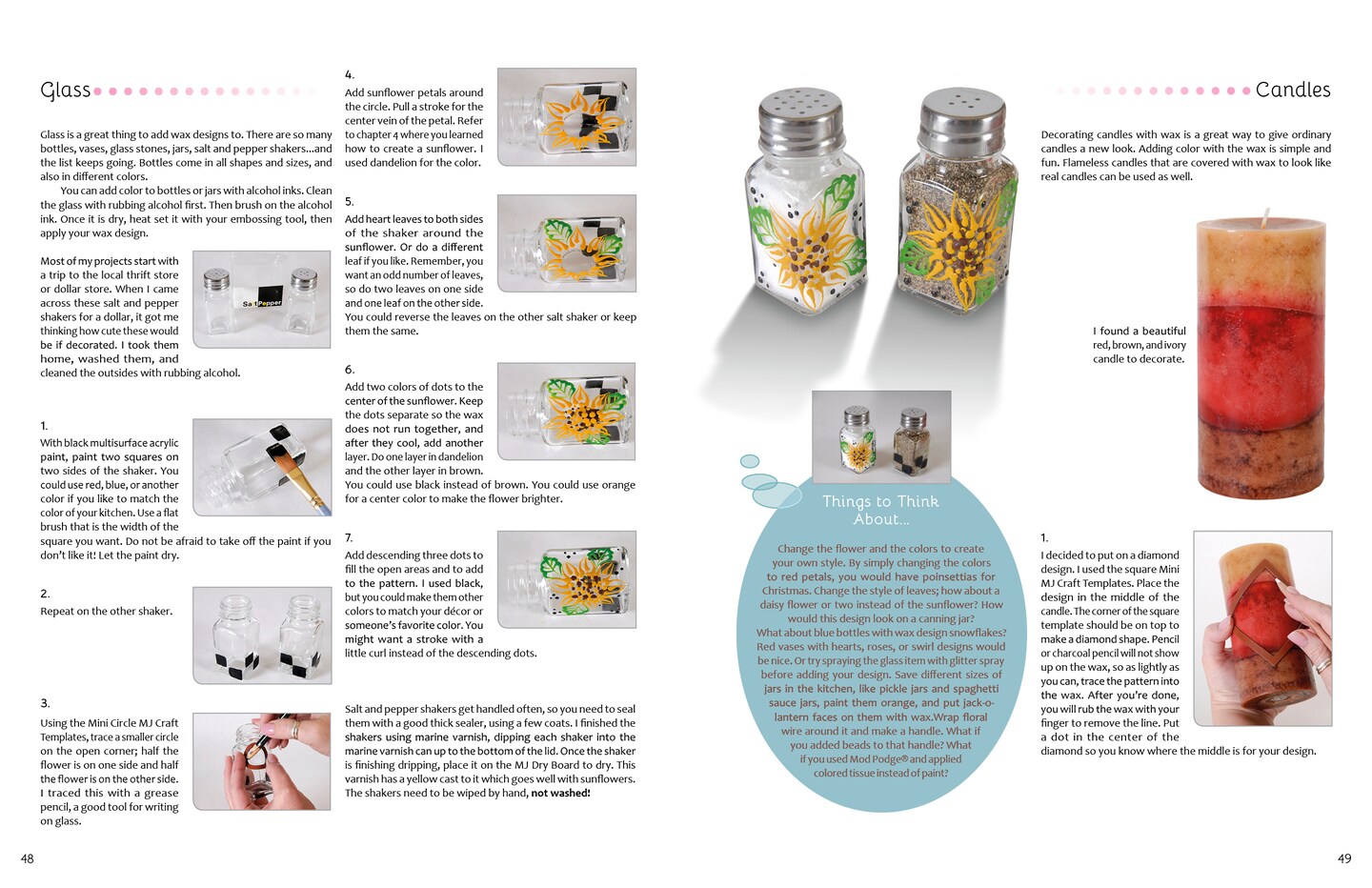 Glass

Glass is a great thing to add wax designs to. There are so many bottles, vases, glass stones, jars, salt and pepper shakers...and the list keeps going. Bottles come in all shapes and sizes, and also in different colors.

You can add color to bottles or jars with alcohol inks. Clean the glass with rubbing alcohol first. Then brush on the alcohol ink. Once it is dry, heat set it with your embossing tool, then apply your wax design.

Most of my projects start with a trip to the local thrift store or dollar store. When I came across these salt and pepper shakers for a dollar, it got me thinking how cute these would be if decorated. I took them home, washed them, and cleaned the outsides with rubbing alcohol.

Salt Pepper

1.
With black multisurface acrylic paint, paint two squares on two sides of the shaker. You could use red, blue, or another color if you like to match the color of your kitchen. Use a flat brush that is the width of the square you want. Do not be afraid to take off the paint if you don't like it! Let the paint dry.

2.
Repeat on the other shaker.

3.
Using the Mini Circle MJ Craft Templates, trace a smaller circle on the open corner; half the flower is on one side and half the flower is on the other side. I traced this with a grease pencil, a good tool for writing on glass.

4.
Add sunflower petals around the circle. Pull a stroke for the center vein of the petal. Refer to chapter 4 where you learned how to create a sunflower. I used dandelion for the color.

5.
Add heart leaves to both sides of the shaker around the sunflower. Or do a different leaf if you like. Remember, you want an odd number of leaves, so do two leaves on one side and one leaf on the other side. You could reverse the leaves on the other salt shaker or keep them the same.

6.
Add two colors of dots to the center of the sunflower. Keep the dots separate so the wax does not run together, and after they cool, add another layer. Do one layer in dandelion and the other layer in brown. You could use black instead of brown. You could use orange for a center color to make the flower brighter.

7.
Add descending three dots to fill the open areas and to add to the pattern. I used black, but you could make them other colors to match your décor or someone's favorite color. You might want a stroke with a little curl instead of the descending dots.

Salt and pepper shakers get handled often, so you need to seal them with a good thick sealer, using a few coats. I finished the shakers using marine varnish, dipping each shaker into the marine varnish can up to the bottom of the lid. Once the shaker is finishing dripping, place it on the MJ Dry Board to dry. This varnish has a yellow cast to it which goes well with sunflowers. The shakers need to be wiped by hand, not washed!

48

Things to Think About...

Change the flower and the colors to create your own style. By simply changing the colors to red petals, you would have poinsettias for Christmas. Change the style of leaves; how about a daisy flower or two instead of the sunflower? How would this design look on a canning jar? What about blue bottles with wax design snowflakes? Red vases with hearts, roses, or swirl designs would be nice. Or try spraying the glass item with glitter spray before adding your design. Save different sizes of jars in the kitchen, like pickle jars and spaghetti sauce jars, paint them orange, and put jack-o-lantern faces on them with wax.Wrap floral wire around it and make a handle. What if you added beads to that handle? What if you used Mod Podge® and applied colored tissue instead of paint?

Candles

Decorating candles with wax is a great way to give ordinary candles a new look. Adding color with the wax is simple and fun. Flameless candles that are covered with wax to look like real candles can be used as well.

I found a beautiful red, brown, and ivory candle to decorate.

1.
I decided to put on a diamond design. I used the square Mini MJ Craft Templates. Place the design in the middle of the candle. The corner of the square template should be on top to make a diamond shape. Pencil or charcoal pencil will not show up on the wax, so as lightly as you can, trace the pattern into the wax. After you're done, you will rub the wax with your finger to remove the line. Put a dot in the center of the diamond so you know where the middle is for your design.

49