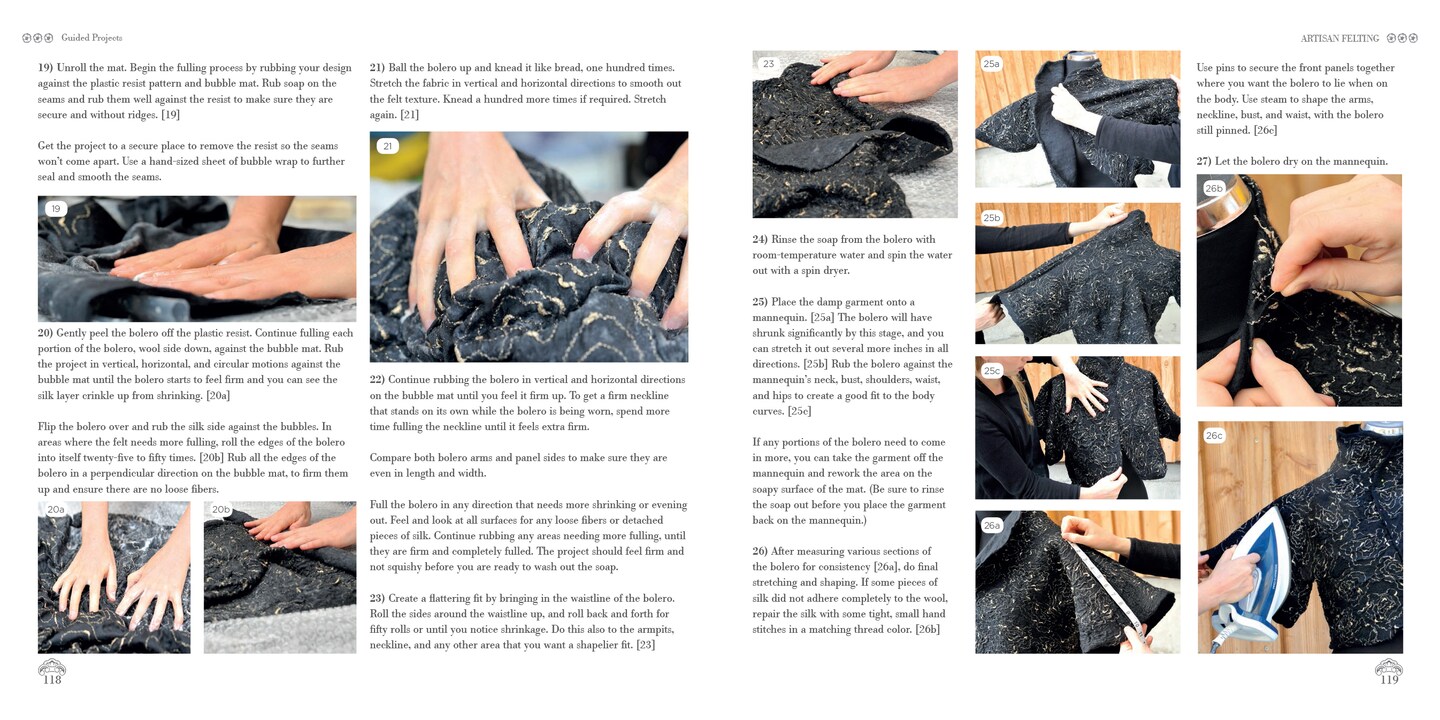 Guided Projects

19) Unroll the mat. Begin the fulling process by rubbing your design against the plastic resist pattern and bubble mat. Rub soap on the seams and rub them well against the resist to make sure they are secure and without ridges. [19]

Get the project to a secure place to remove the resist so the seams won't come apart. Use a hand-sized sheet of bubble wrap to further seal and smooth the seams.

19

20) Gently peel the bolero off the plastic resist. Continue fulling each portion of the bolero, wool side down, against the bubble mat. Rub the project in vertical, horizontal, and circular motions against the bubble mat until the bolero starts to feel firm and you can see the silk layer crinkle up from shrinking. [20a]

Flip the bolero over and rub the silk side against the bubbles. In areas where the felt needs more fulling, roll the edges of the bolero into itself twenty-five to fifty times. [20b] Rub all the edges of the bolero in a perpendicular direction on the bubble mat, to firm them up and ensure there are no loose fibers.

20a

20b

118

21) Ball the bolero up and knead it like bread, one hundred times. Stretch the fabric in vertical and horizontal directions to smooth out the felt texture. Knead a hundred more times if required. Stretch again. [21]

21

22) Continue rubbing the bolero in vertical and horizontal directions on the bubble mat until you feel it firm up. To get a firm neckline that stands on its own while the bolero is being worn, spend more time fulling the neckline until it feels extra firm.

Compare both bolero arms and panel sides to make sure they are even in length and width.

Full the bolero in any direction that needs more shrinking or evening out. Feel and look at all surfaces for any loose fibers or detached pieces of silk. Continue rubbing any areas needing more fulling, until they are firm and completely fulled. The project should feel firm and not squishy before you are ready to wash out the soap.

23) Create a flattering fit by bringing in the waistline of the bolero. Roll the sides around the waistline up, and roll back and forth for fifty rolls or until you notice shrinkage. Do this also to the armpits, neckline, and any other area that you want a shapelier fit. [23]

ARTISAN FELTING

23

24) Rinse the soap from the bolero with room-temperature water and spin the water out with a spin dryer.

25) Place the damp garment onto a mannequin. [25a] The bolero will have shrunk significantly by this stage, and you can stretch it out several more inches in all directions. [25b] Rub the bolero against the mannequin's neck, bust, shoulders, waist, and hips to create a good fit to the body curves. [25c]

If any portions of the bolero need to come in more, you can take the garment off the mannequin and rework the area on the soapy surface of the mat. (Be sure to rinse the soap out before you place the garment back on the mannequin.)

26) After measuring various sections of the bolero for consistency [26a], do final stretching and shaping. If some pieces of silk did not adhere completely to the wool, repair the silk with some tight, small hand stitches in a matching thread color. [26b]

25a

25b

25c

26a

Use pins to secure the front panels together where you want the bolero to lie when on the body. Use steam to shape the arms, neckline, bust, and waist, with the bolero still pinned. [26c]

27) Let the bolero dry on the mannequin.

26b

26c

119