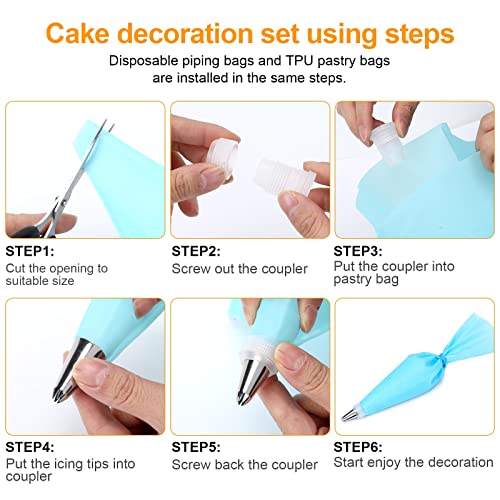 Cake decoration set using steps

Disposable piping bags and TPU pastry bags are installed in the same steps.

STEP1:
Cut the opening to suitable size

STEP2:
Screw out the coupler

STEP3:
Put the coupler into pastry bag

STEP4:
Put the icing tips into coupler

STEP5:
Screw back the coupler

STEP6:
Start enjoy the decoration