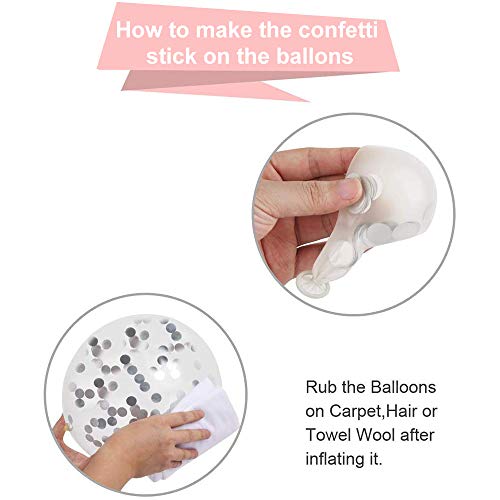 How to make the confetti stick on the ballons

Rub the Balloons on Carpet,Hair or Towel Wool after inflating it.