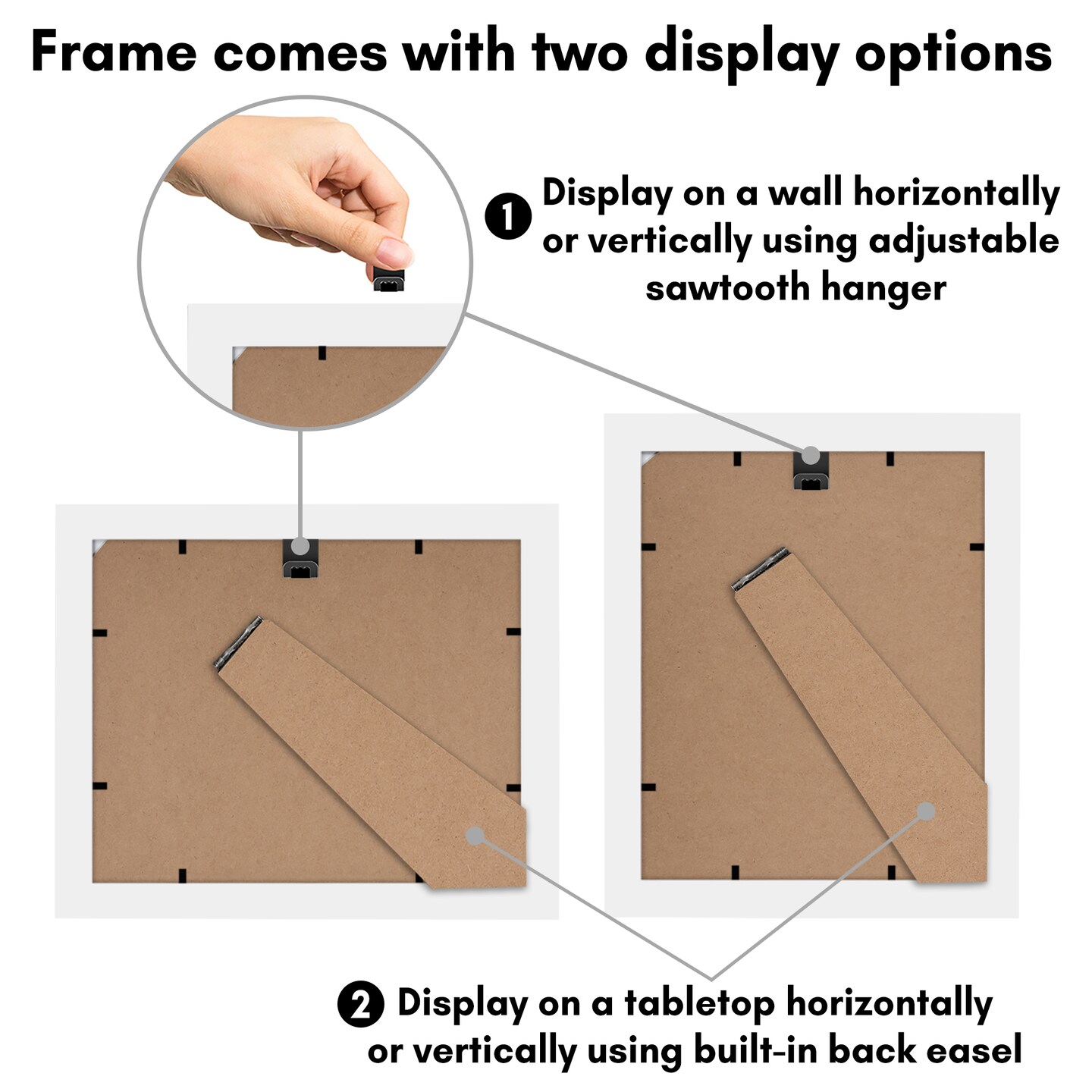 Frame comes with two display options

1 Display on a wall horizontally or vertically using adjustable sawtooth hanger

2 Display on a tabletop horizontally or vertically using built-in back easel