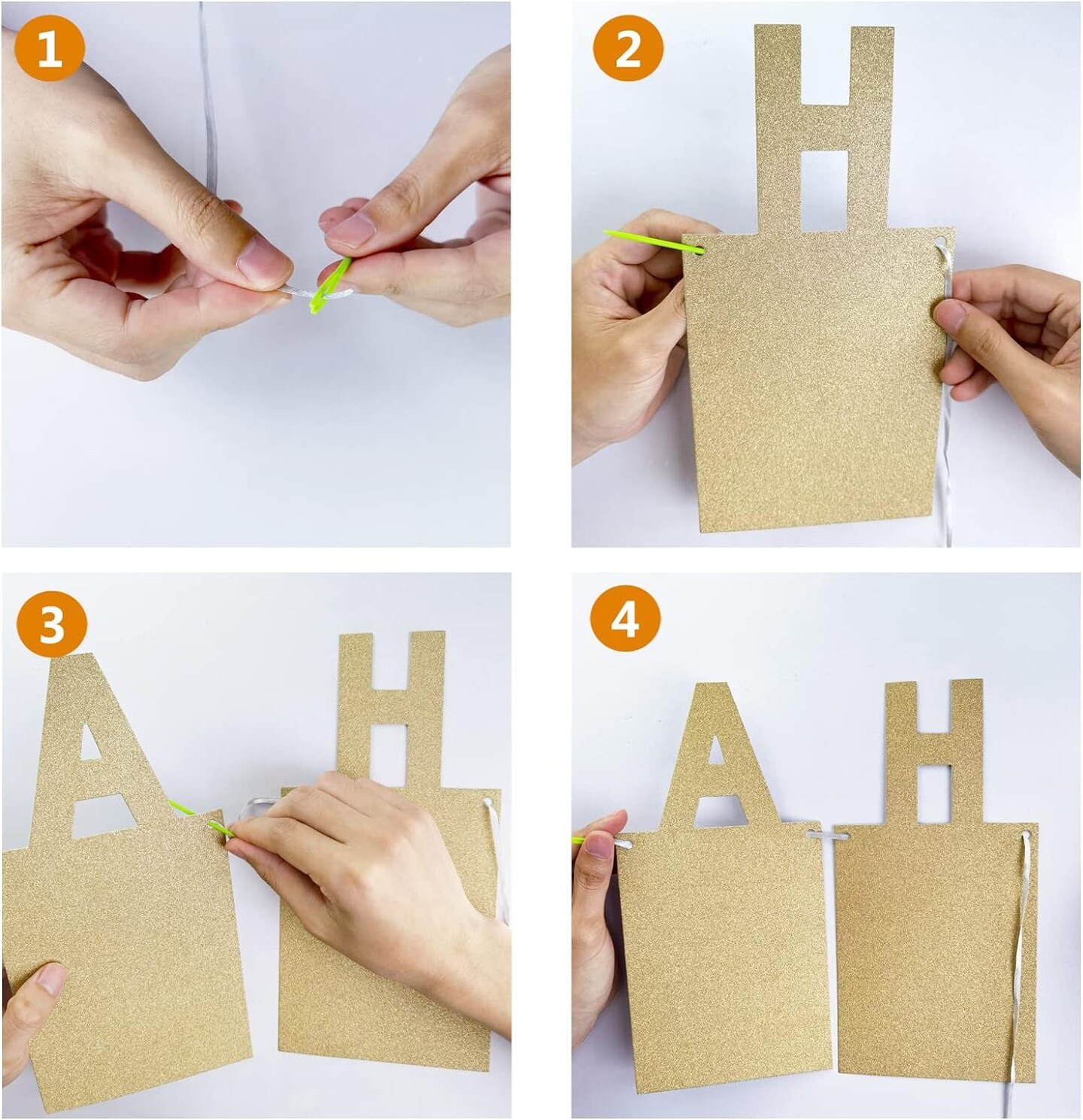 1

2

H

3

A

H

4

A

H