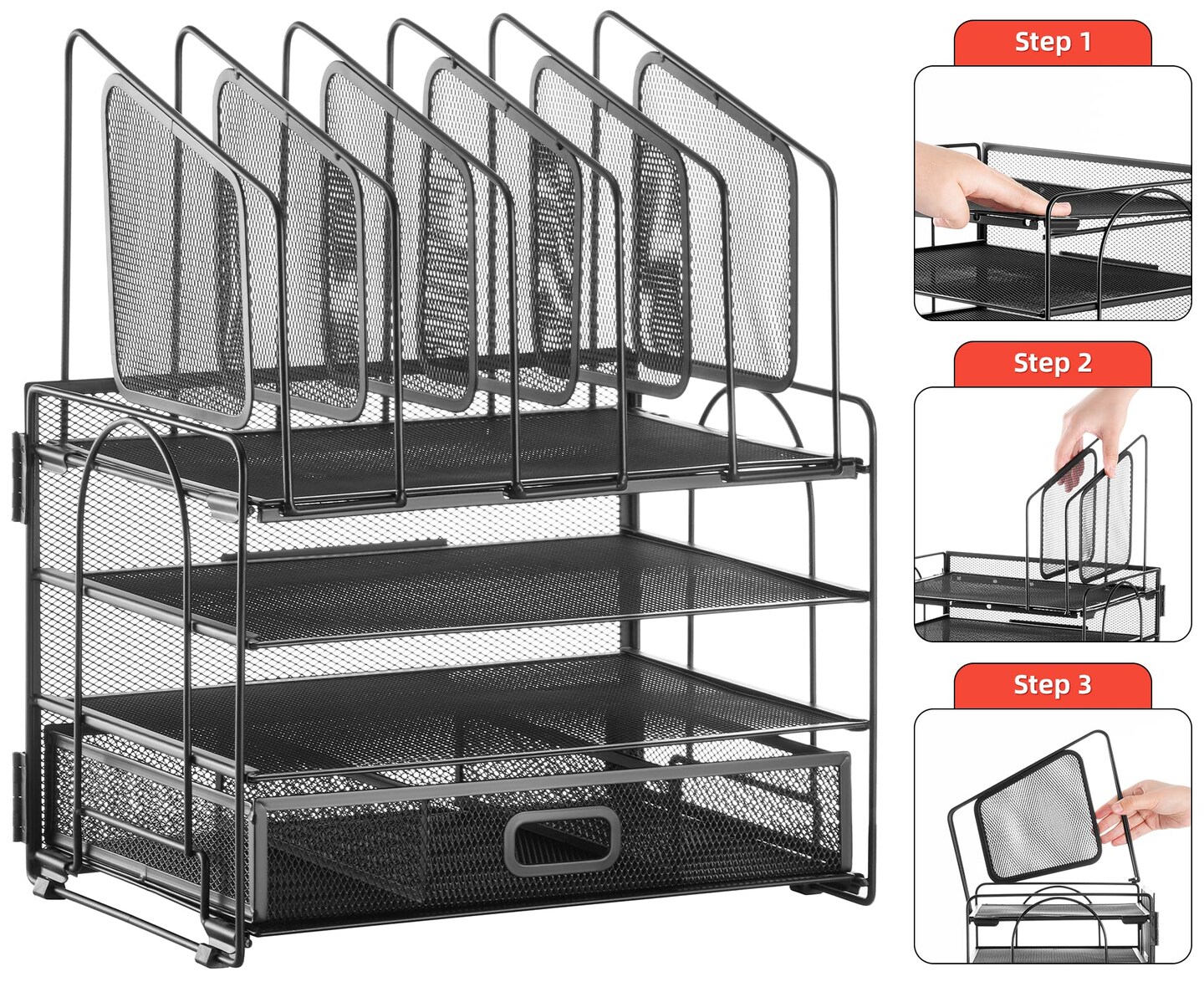 Step 1

Step 2

Step 3