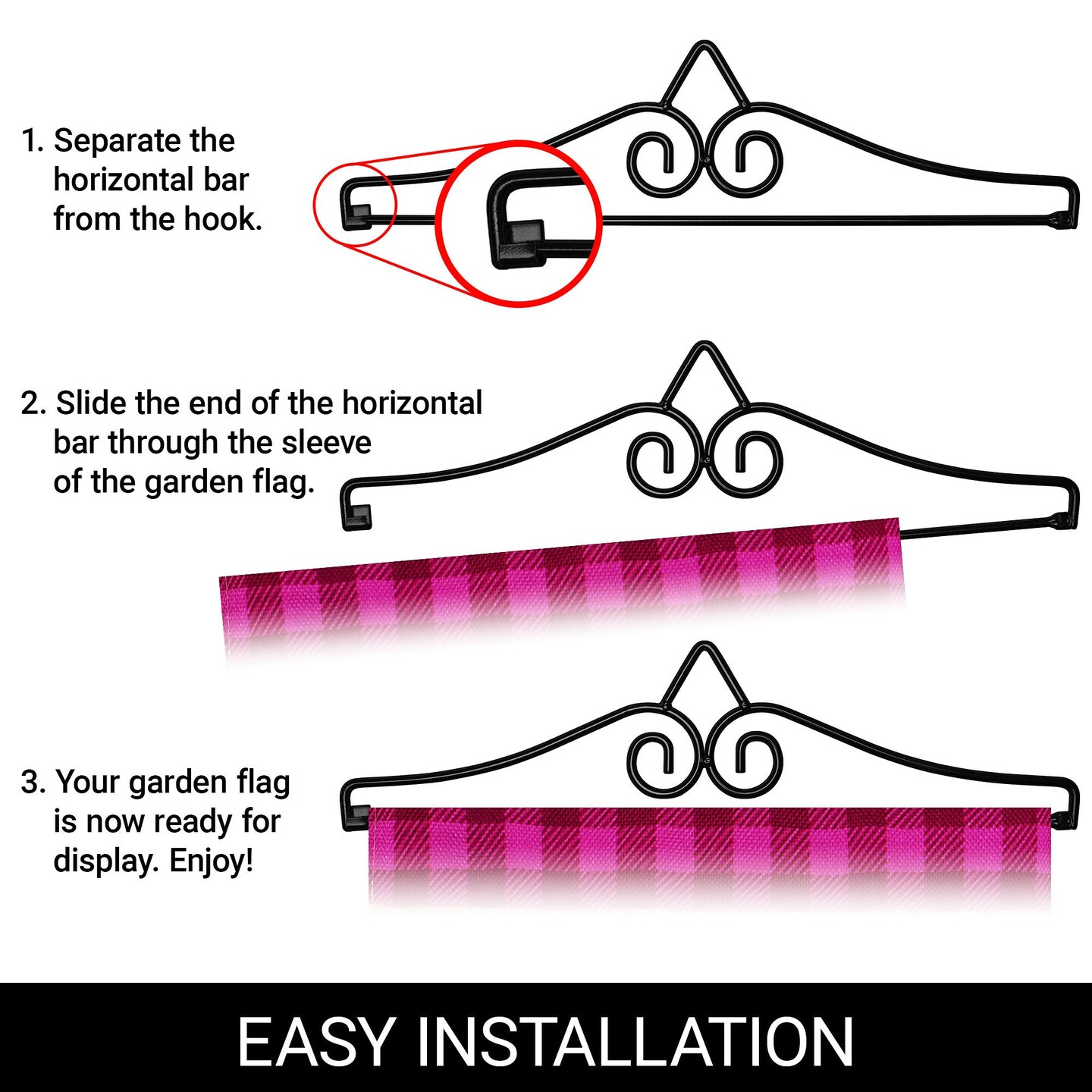 1. Separate the horizontal bar from the hook.

2. Slide the end of the horizontal bar through the sleeve of the garden flag.

3. Your garden flag is now ready for display. Enjoy!

EASY INSTALLATION