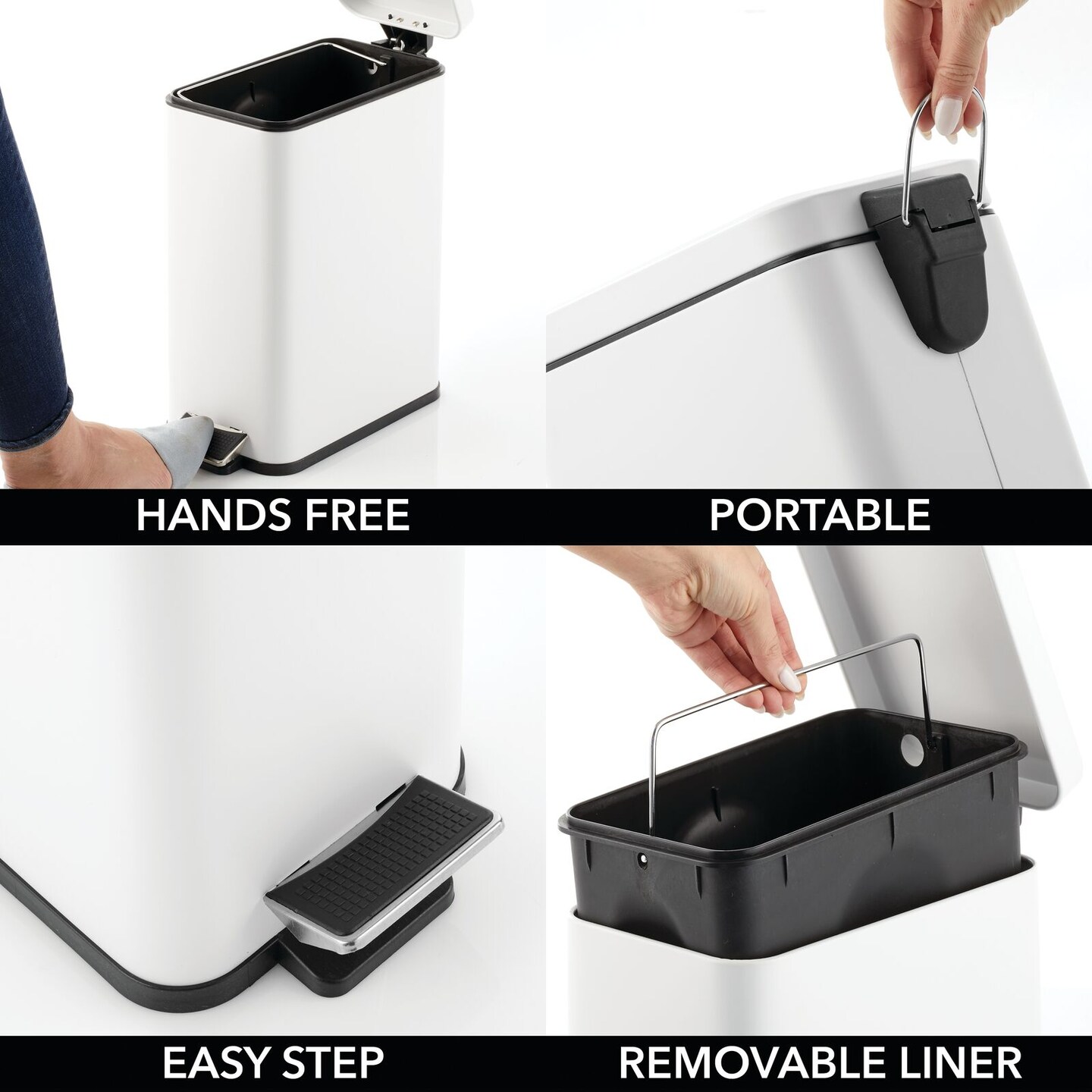 HANDS FREE

PORTABLE

EASY STEP

REMOVABLE LINER