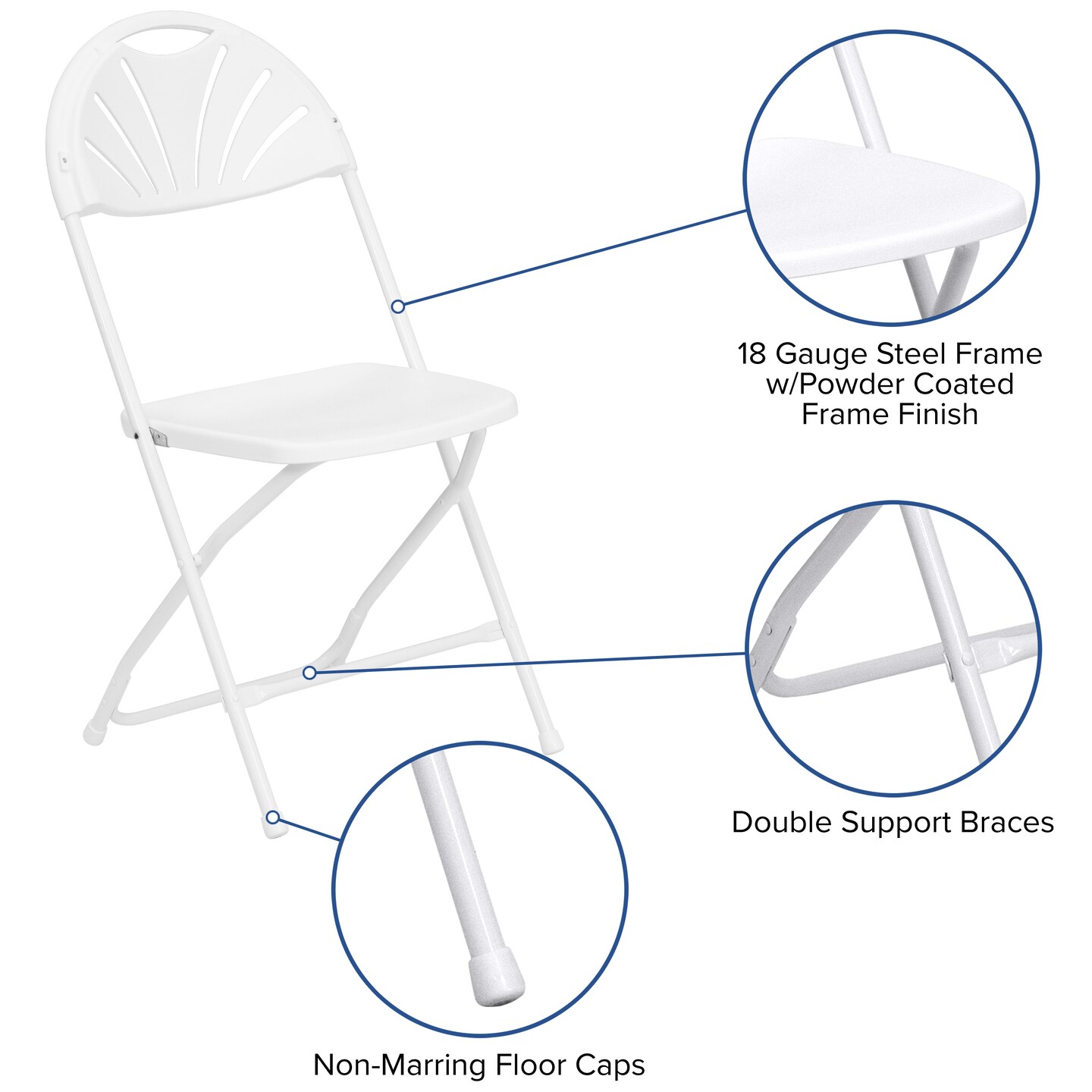 18 Gauge Steel Frame w/Powder Coated Frame Finish

Double Support Braces

Non-Marring Floor Caps