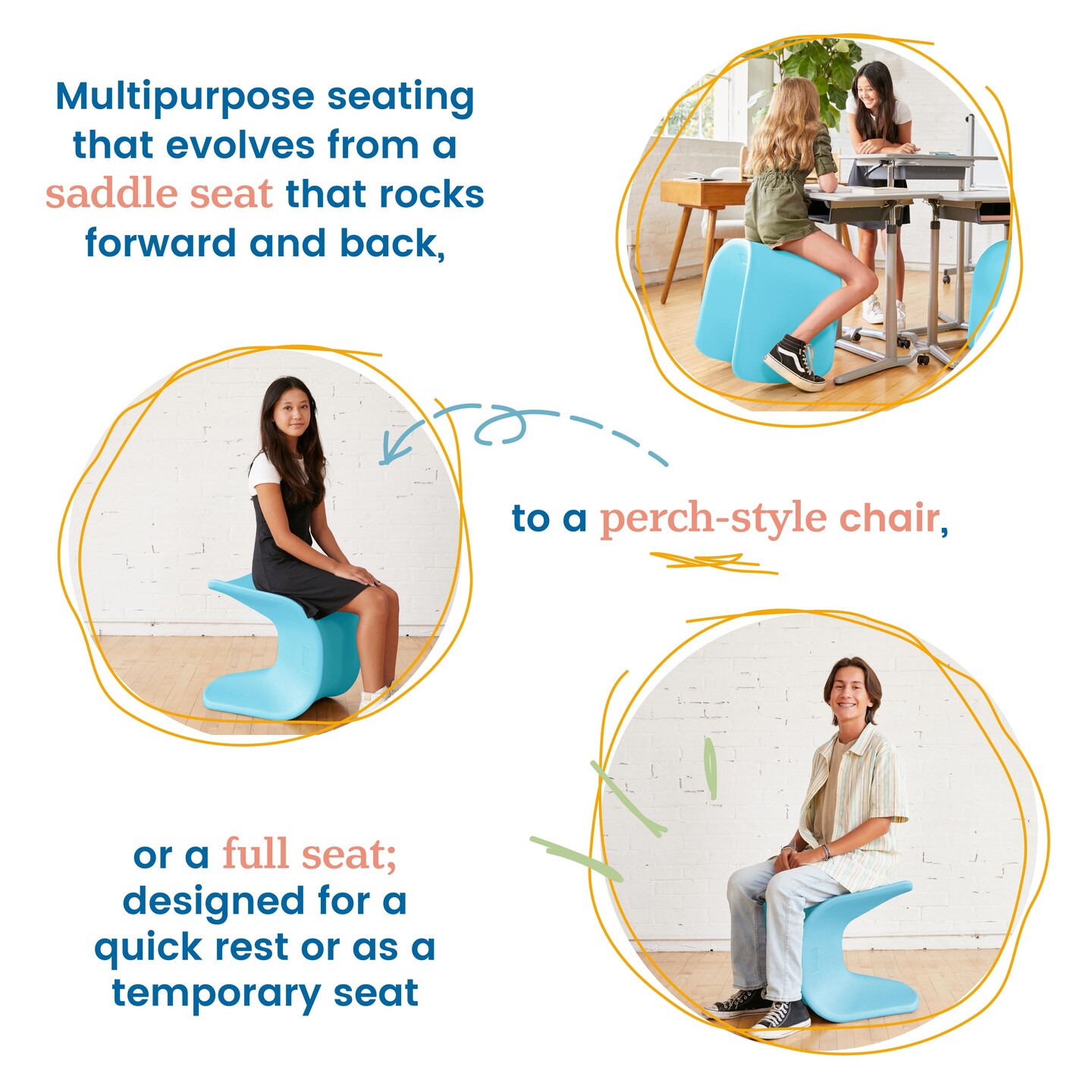 Multipurpose seating that evolves from a saddle seat that rocks forward and back,

to a perch-style chair,

or a full seat; designed for a quick rest or as a temporary seat