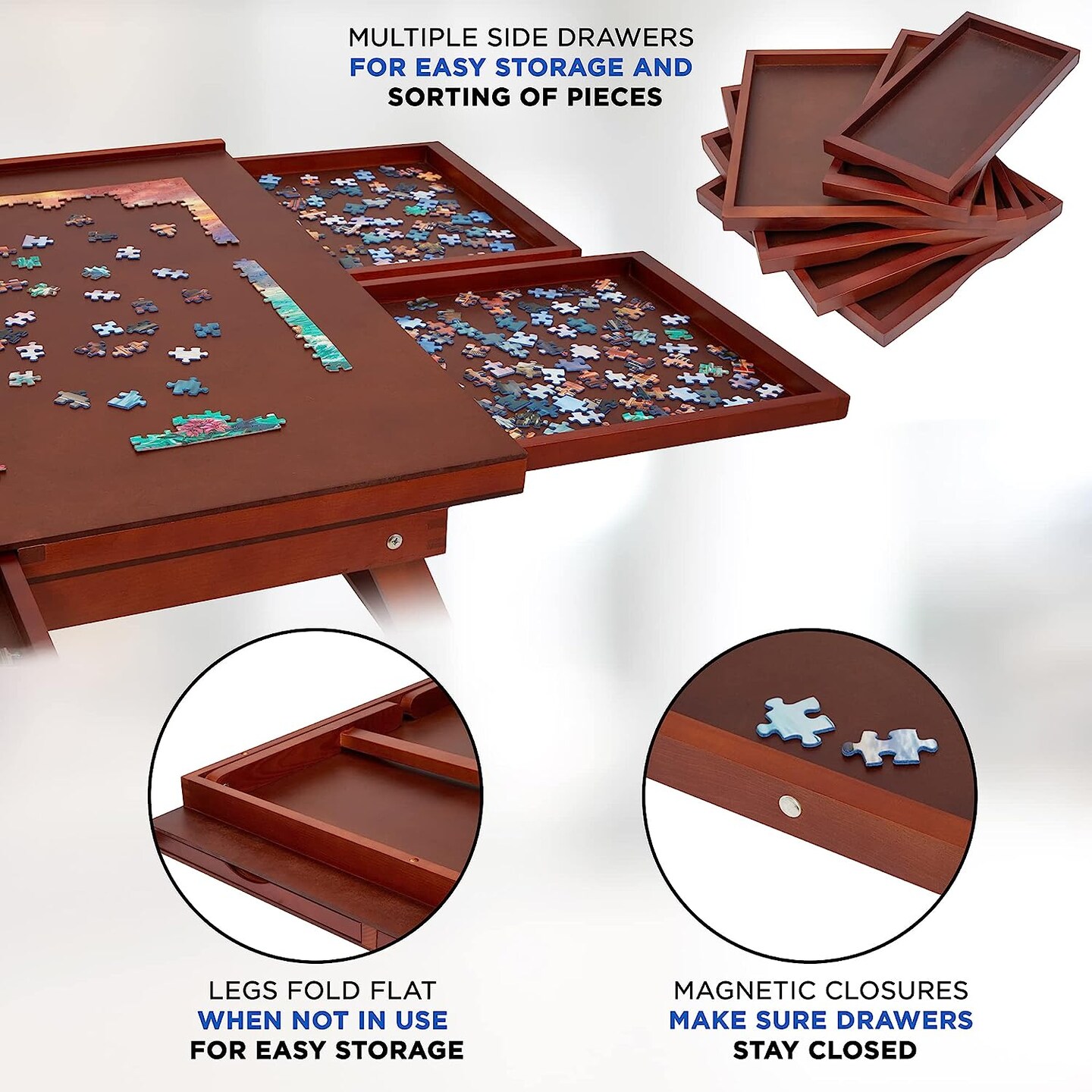 MULTIPLE SIDE DRAWERS
FOR EASY STORAGE AND
SORTING OF PIECES

LEGS FOLD FLAT
WHEN NOT IN USE
FOR EASY STORAGE

MAGNETIC CLOSURES
MAKE SURE DRAWERS
STAY CLOSED