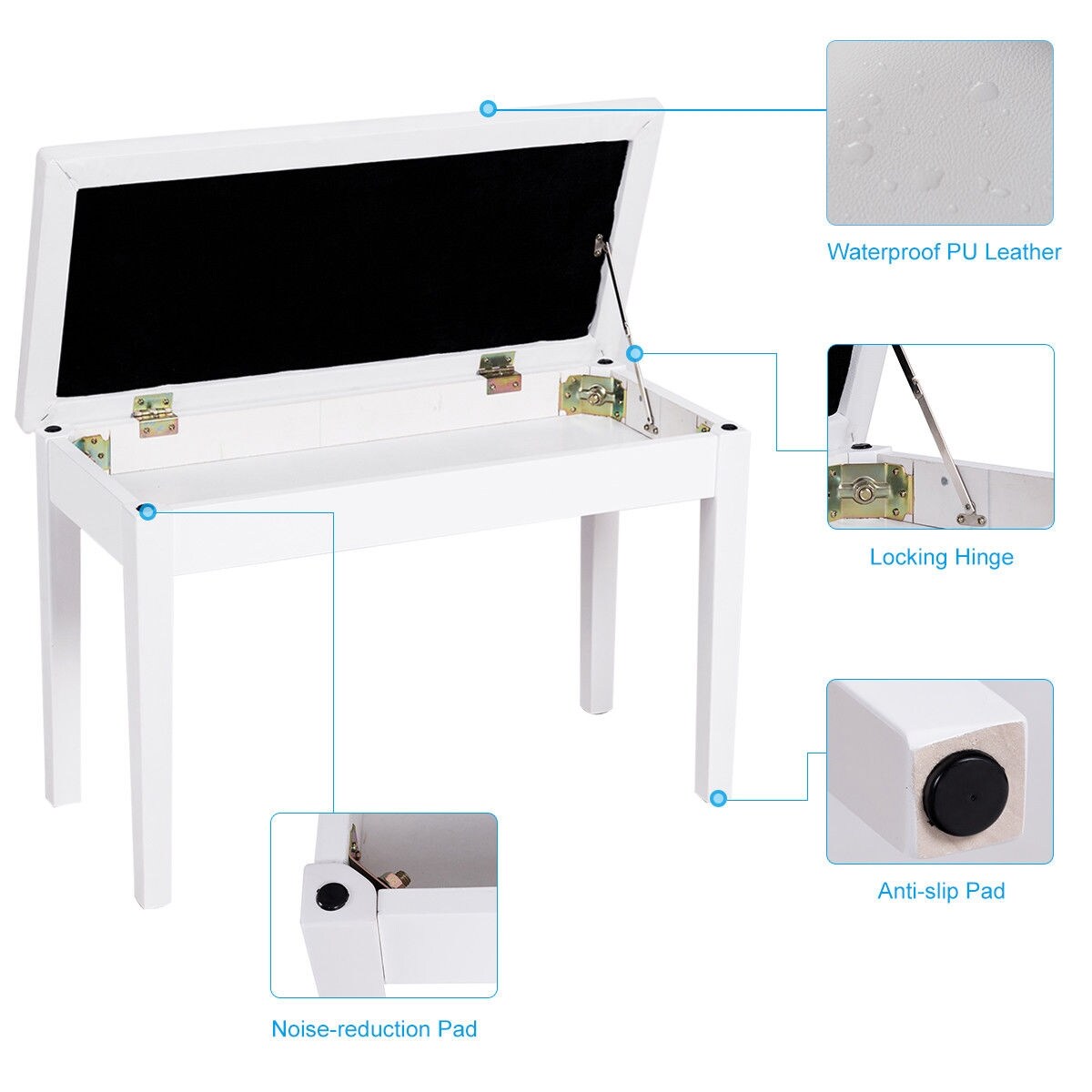 Waterproof PU Leather

Locking Hinge

Anti-slip Pad

Noise-reduction Pad