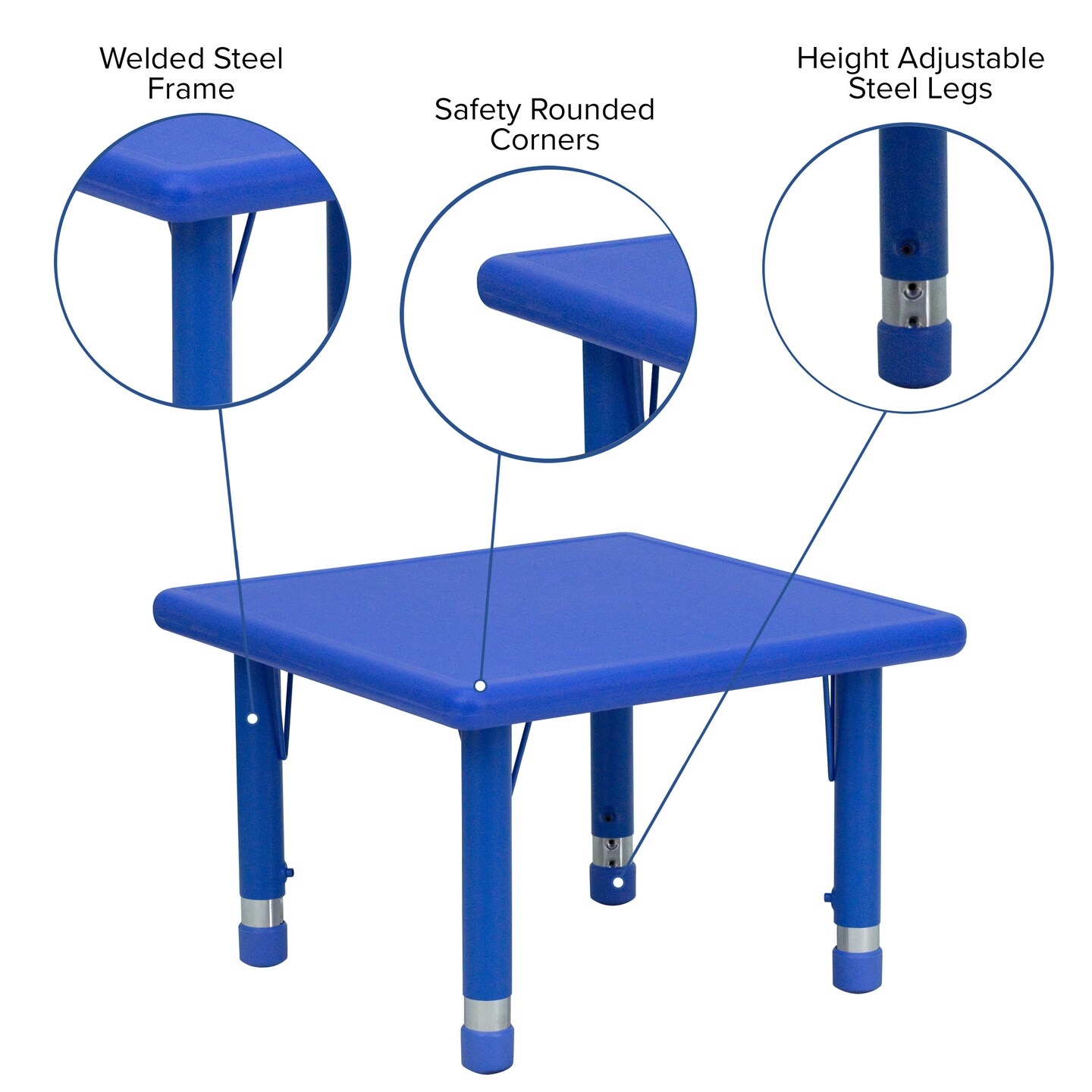 Welded Steel Frame

Safety Rounded Corners

Height Adjustable Steel Legs