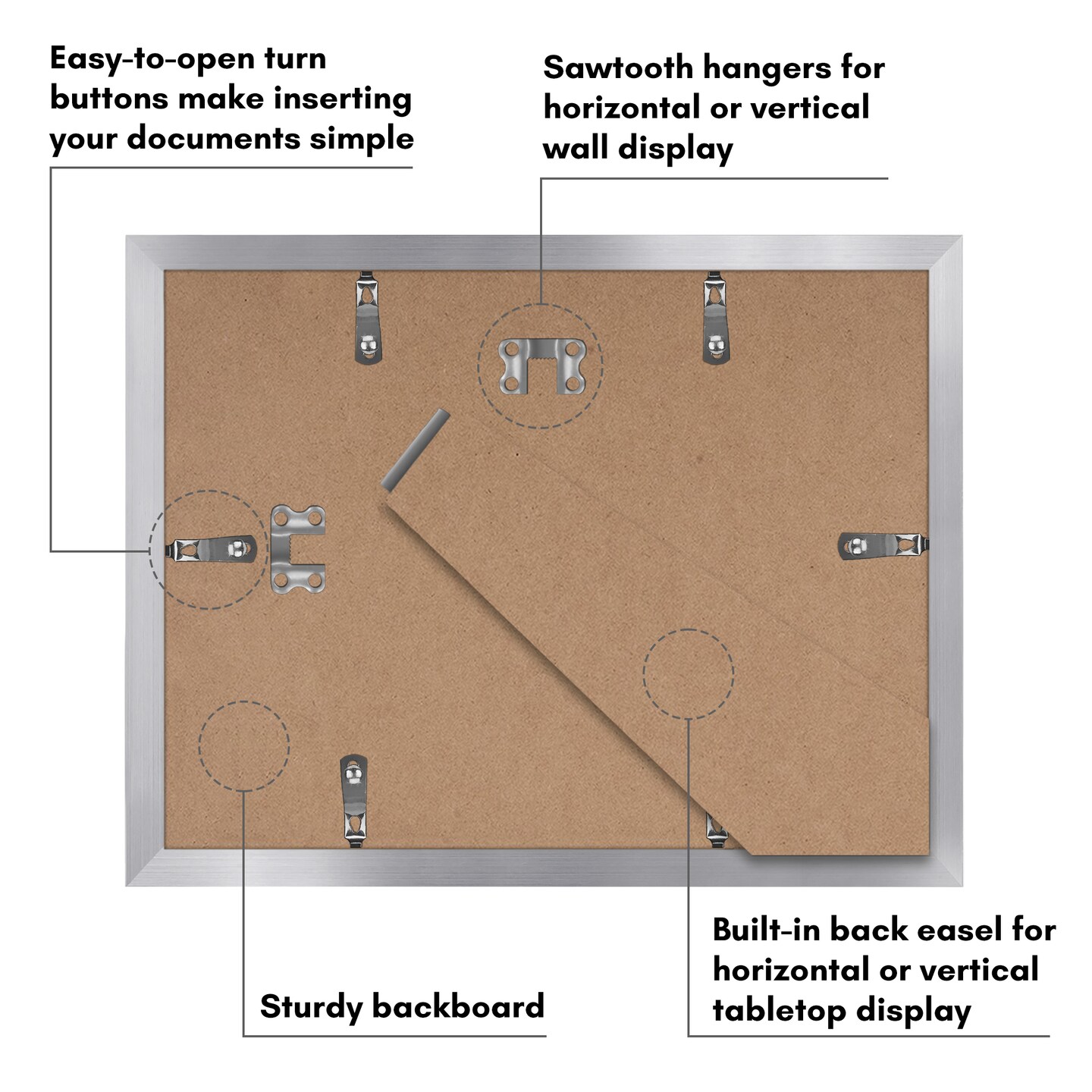 Easy-to-open turn buttons make inserting your documents simple

Sawtooth hangers for horizontal or vertical wall display

Sturdy backboard

Built-in back easel for horizontal or vertical tabletop display