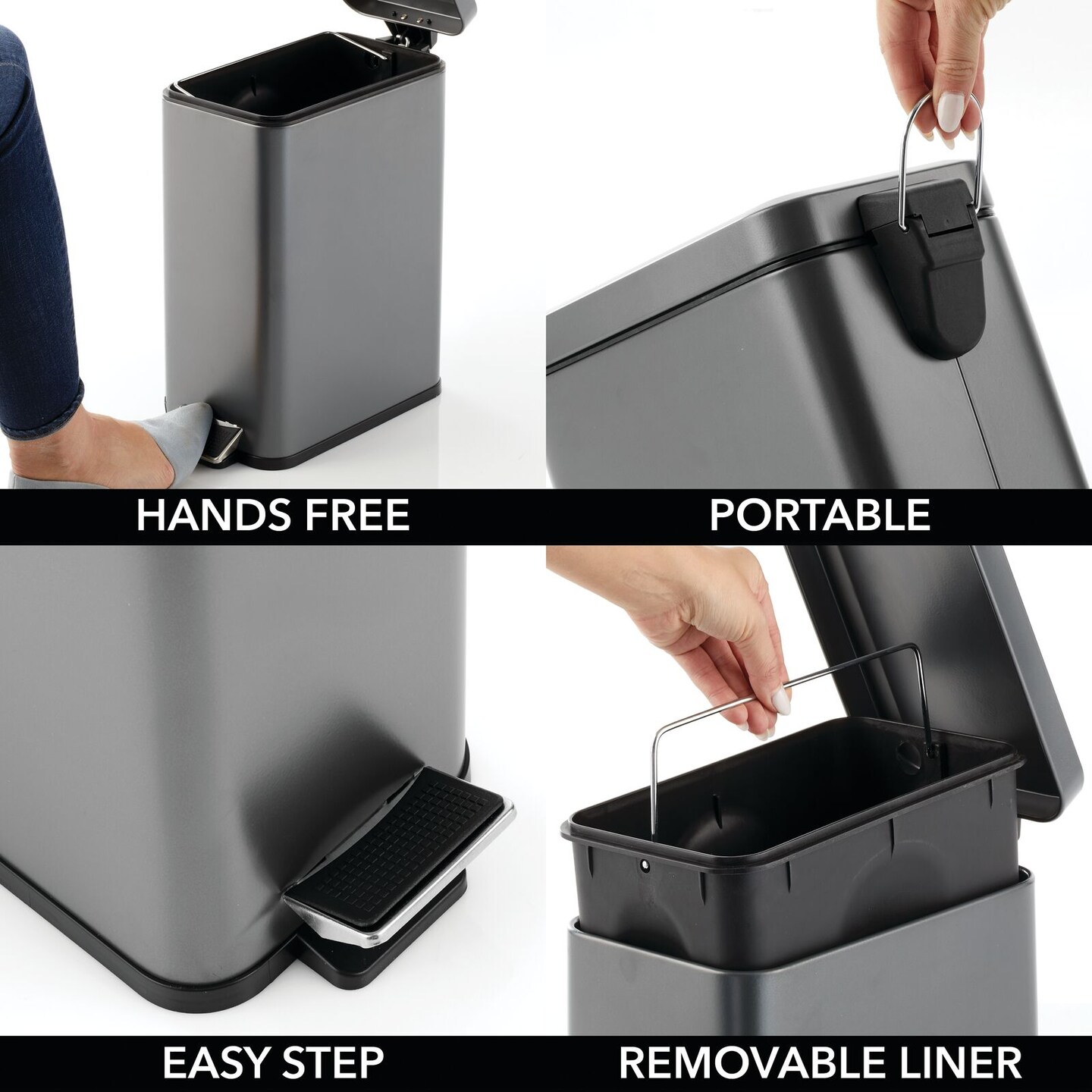 HANDS FREE

PORTABLE

EASY STEP

REMOVABLE LINER