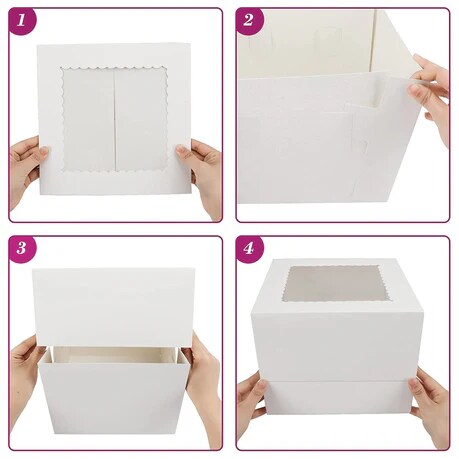 1

2

3

4