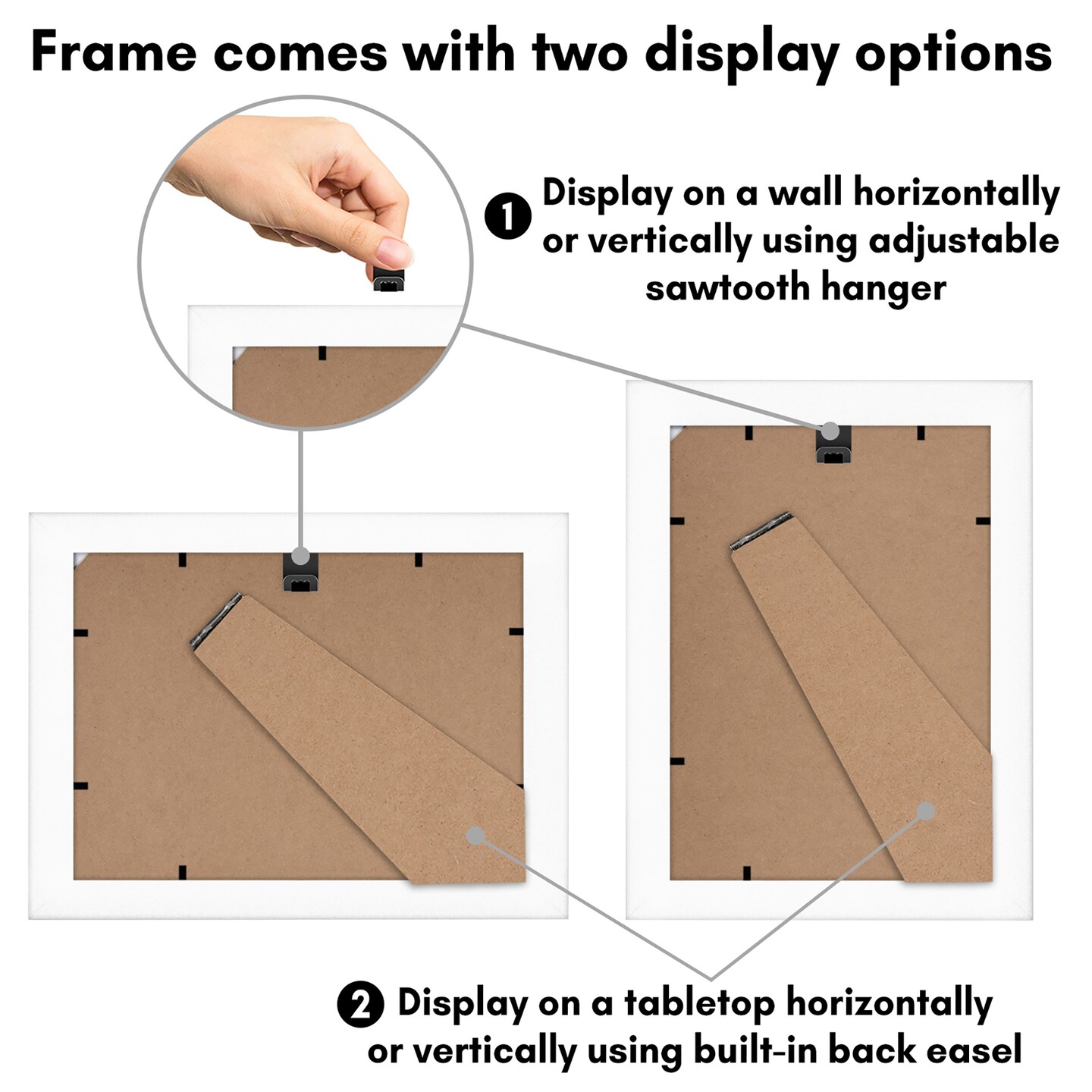 Frame comes with two display options

1 Display on a wall horizontally or vertically using adjustable sawtooth hanger

2 Display on a tabletop horizontally or vertically using built-in back easel