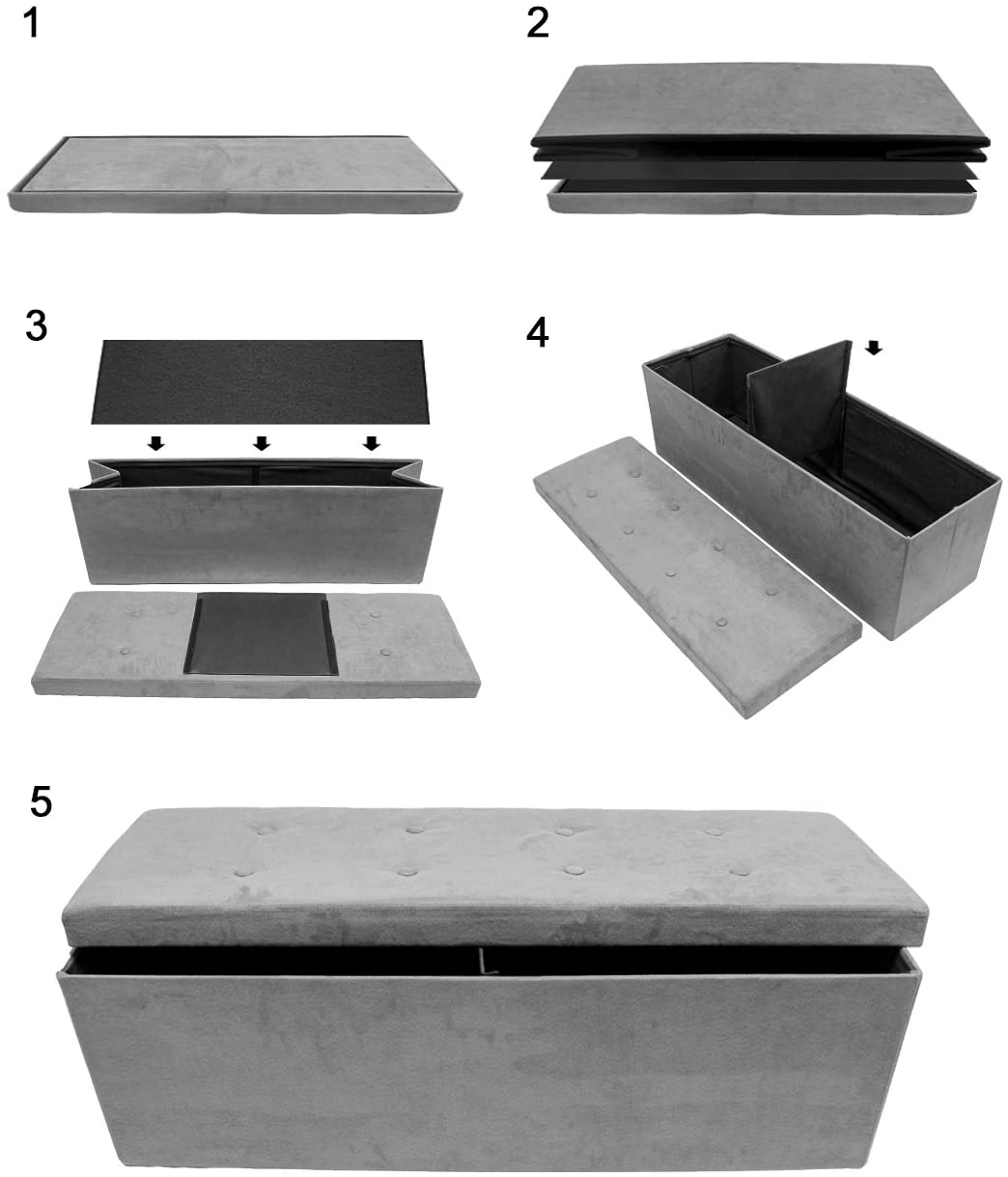 1

2

3

4

5