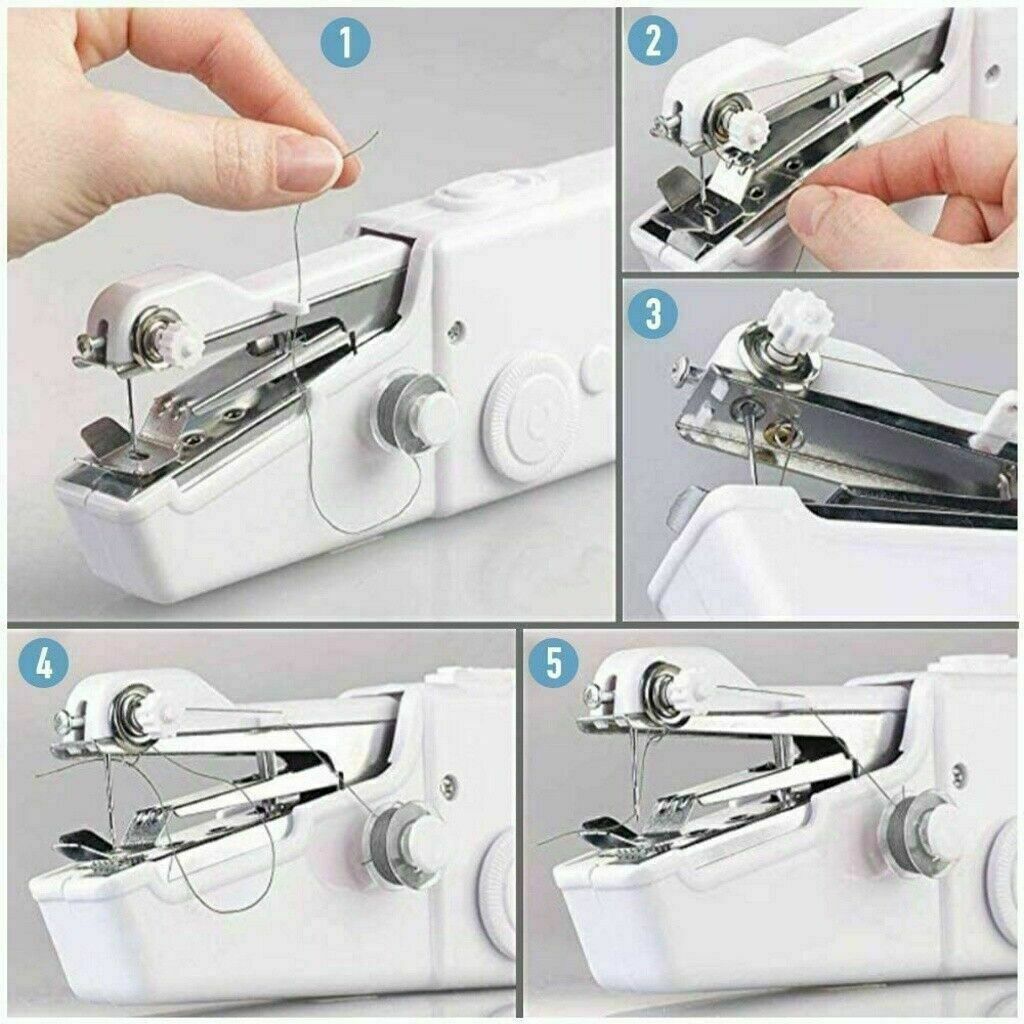 1

2

3

4

5