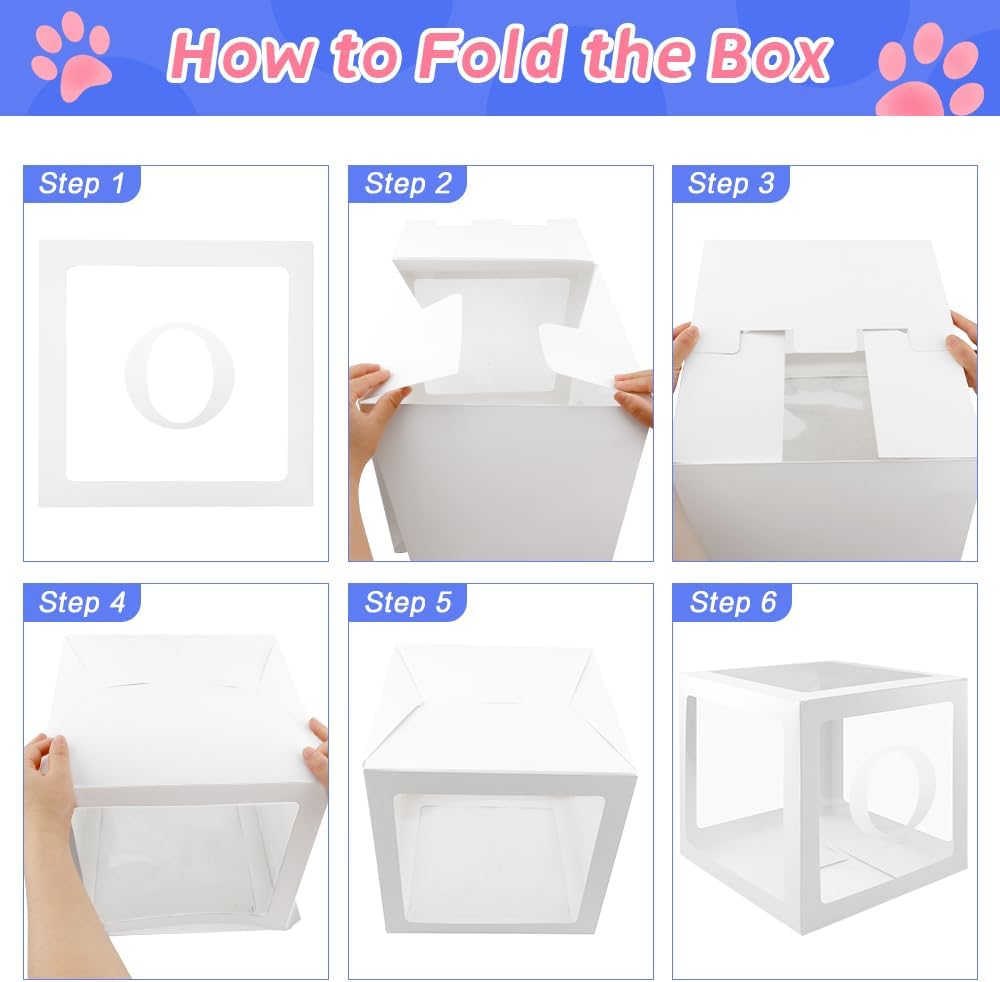 How to Fold the Box

Step 1

O

Step 2

Step 3

Step 4

Step 5

Step 6

O