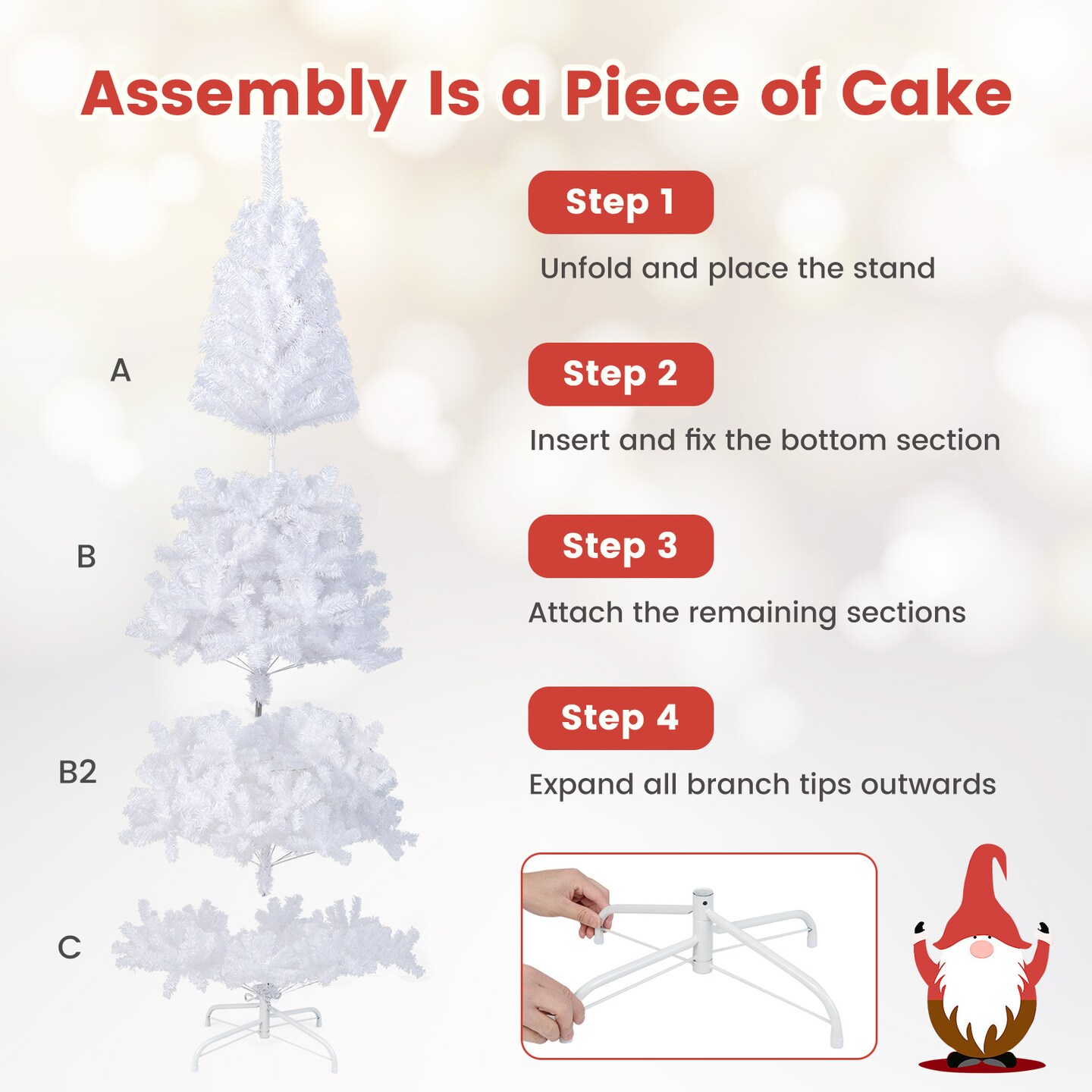 Assembly Is a Piece of Cake

A

B

B2

C

Step 1

Unfold and place the stand

Step 2

Insert and fix the bottom section

Step 3

Attach the remaining sections

Step 4

Expand all branch tips outwards