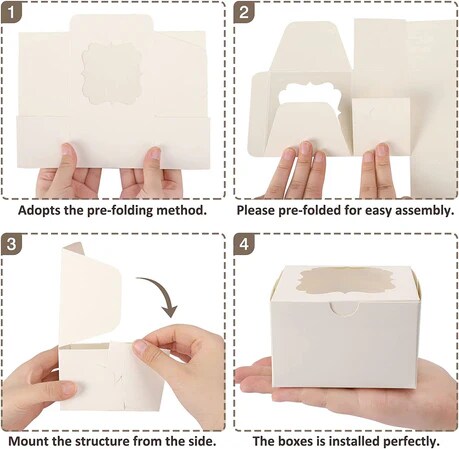 1

Adopts the pre-folding method.

2

Please pre-folded for easy assembly.

3

Mount the structure from the side.

4

The boxes is installed perfectly.