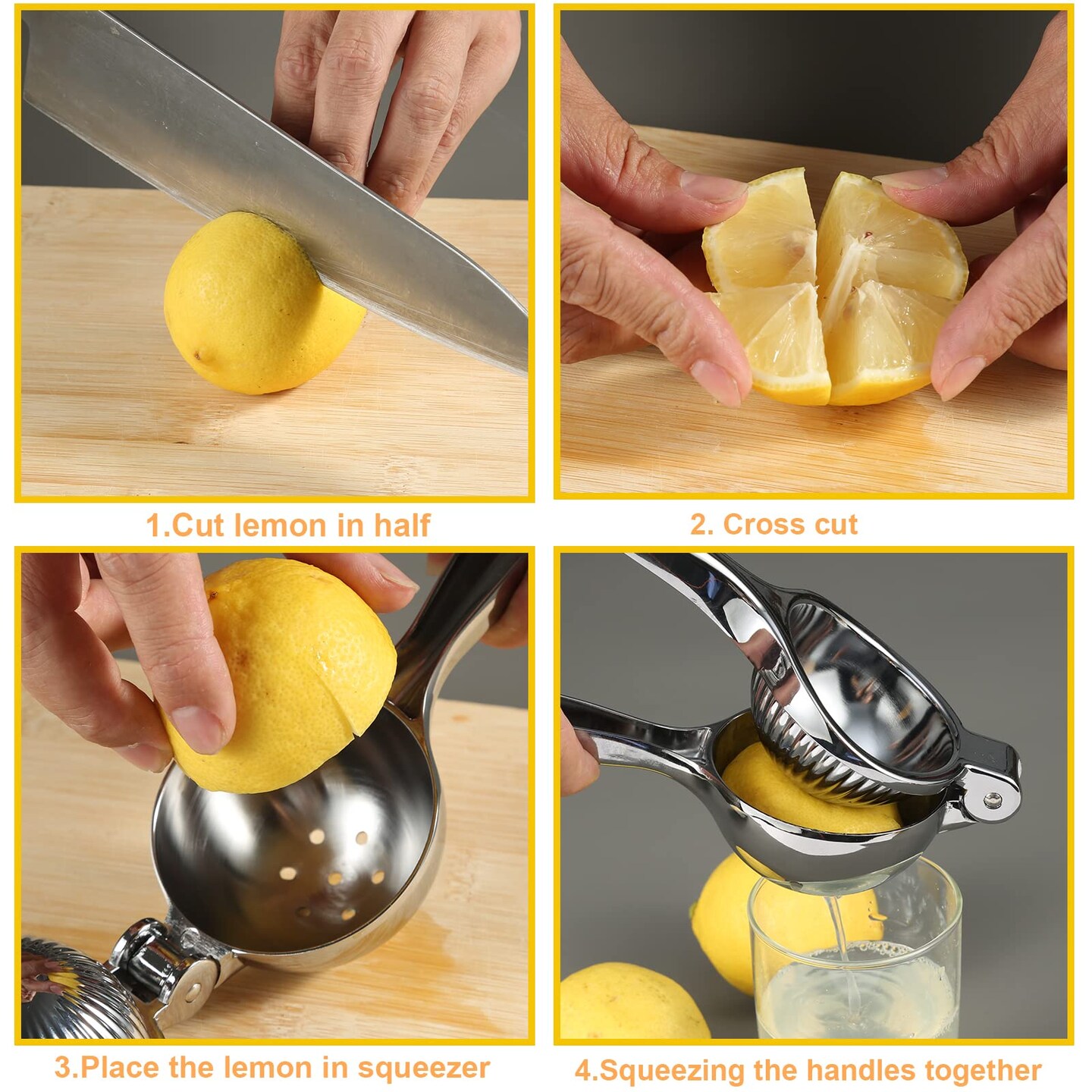 1.Cut lemon in half

2. Cross cut

3.Place the lemon in squeezer

4.Squeezing the handles together