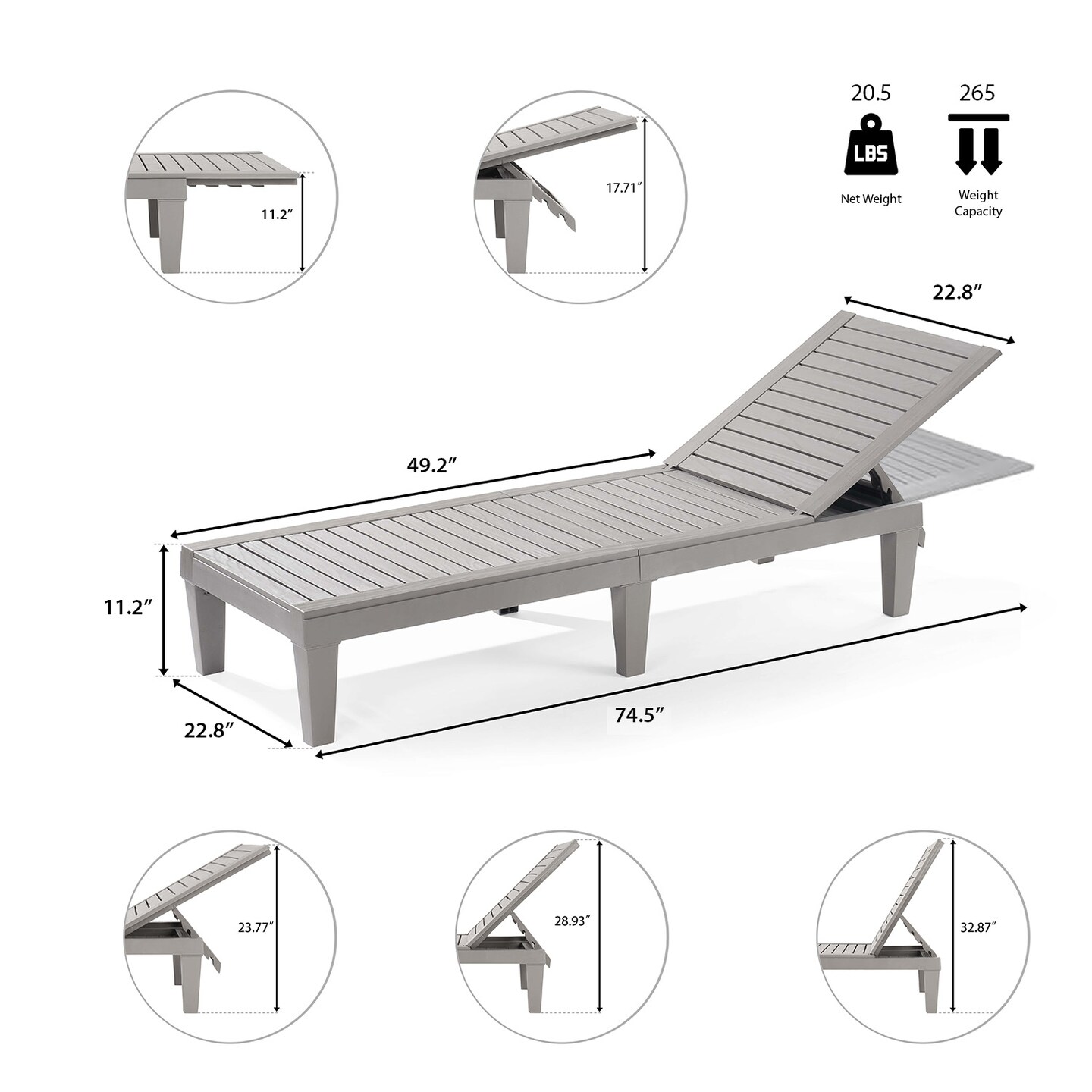 11.2″

17.71″

20.5
LBS
Net Weight

265
Weight Capacity

22.8″

49.2″

11.2″

22.8″

74.5″

23.77″

28.93″

32.87″