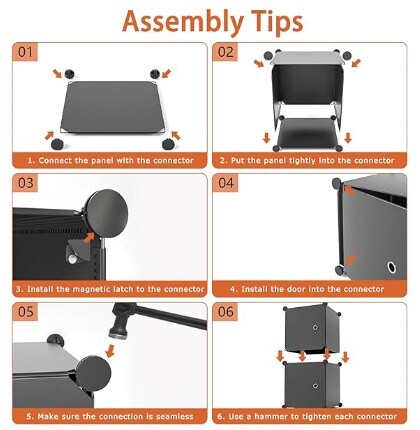 Assembly Tips

01

1. Connect the panel with the connector

02

2. Put the panel tightly into the connector

03

3. Install the magnetic latch to the connector

04

4. Install the door into the connector

05

5. Make sure the connection is seamless

06

6. Use a hammer to tighten each connector