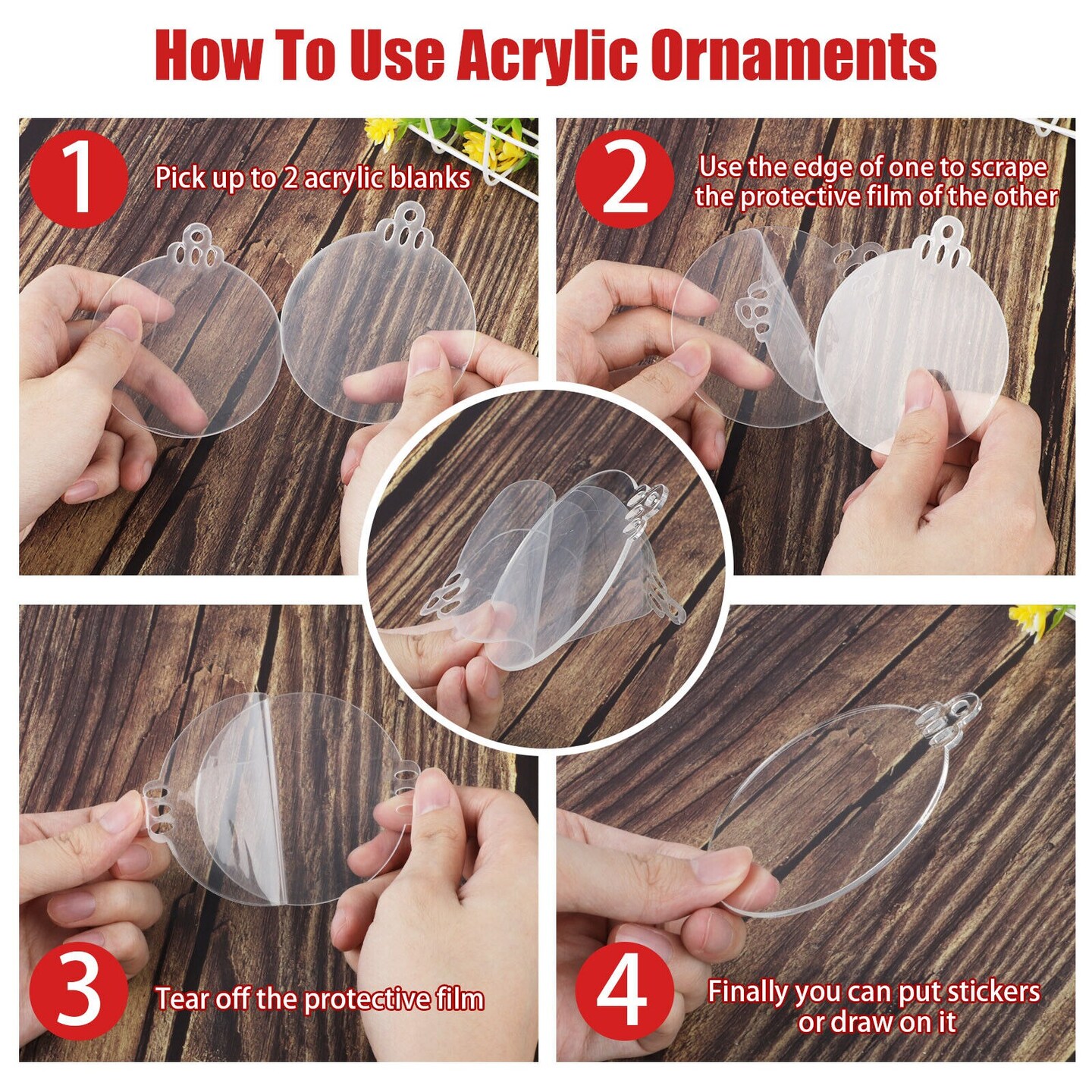 How To Use Acrylic Ornaments

1

Pick up to 2 acrylic blanks

2

Use the edge of one to scrape the protective film of the other

3

Tear off the protective film

4

Finally you can put stickers or draw on it