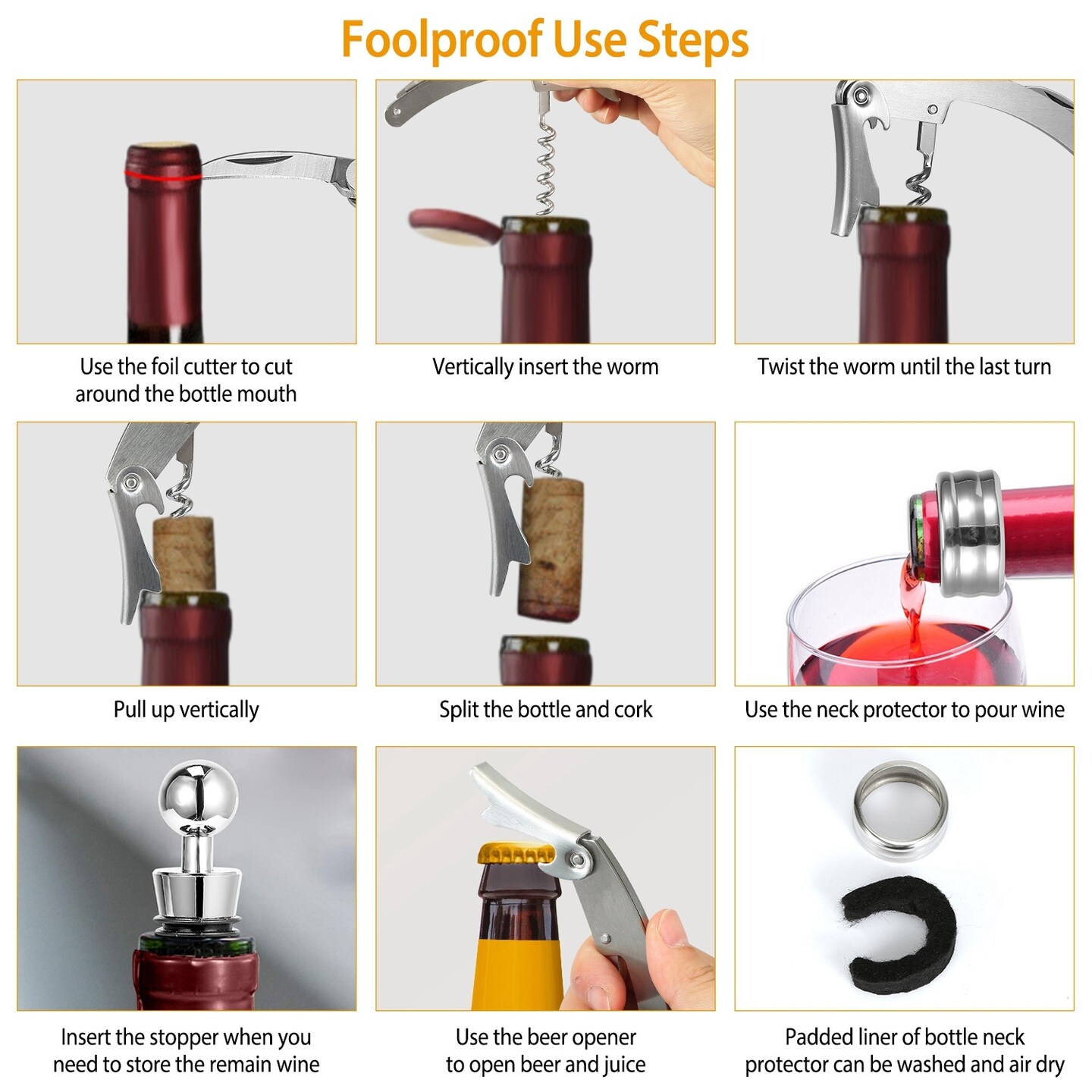 Foolproof Use Steps

Use the foil cutter to cut around the bottle mouth

Vertically insert the worm

Twist the worm until the last turn

Pull up vertically

Split the bottle and cork

Use the neck protector to pour wine

Insert the stopper when you need to store the remain wine

Use the beer opener to open beer and juice

Padded liner of bottle neck protector can be washed and air dry