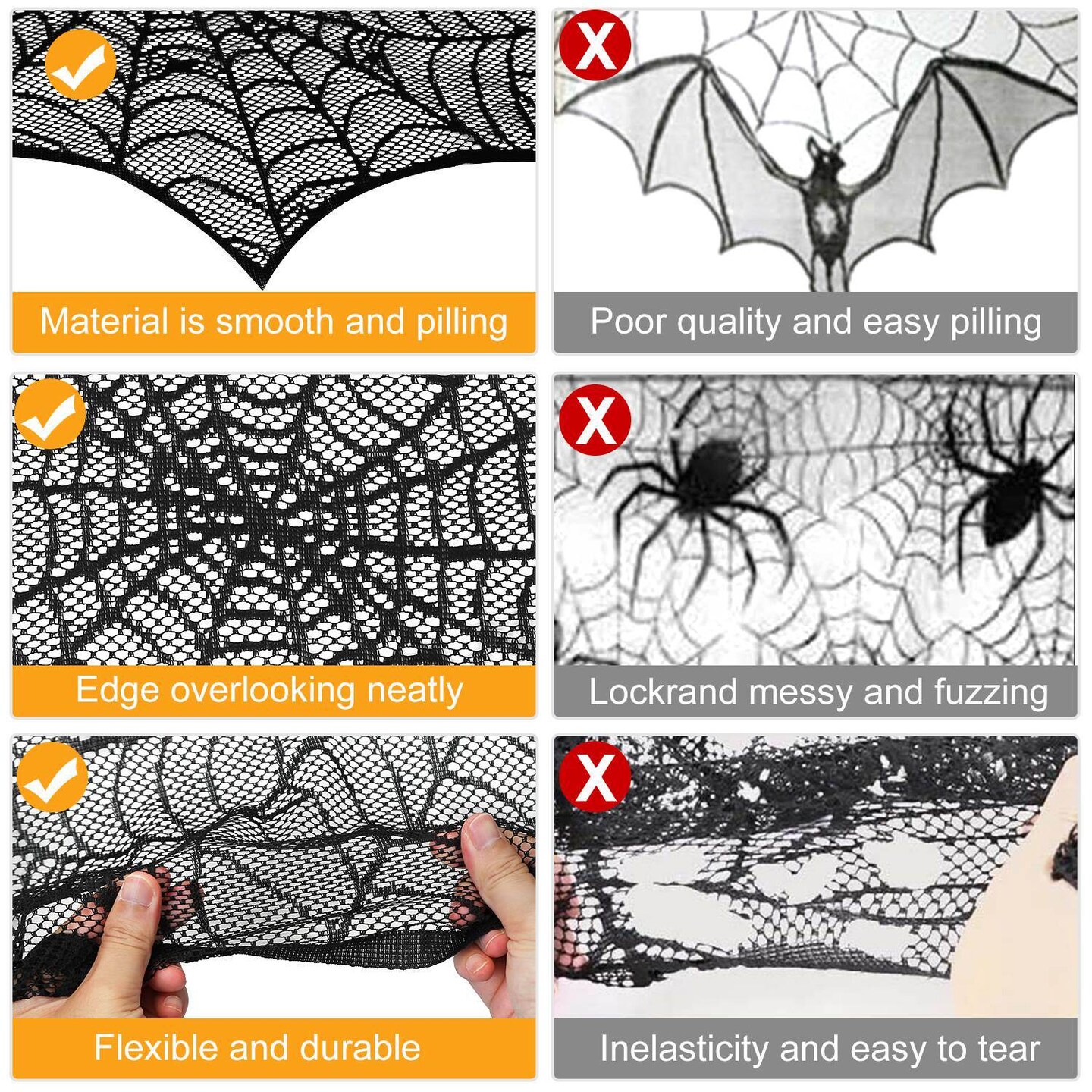 Material is smooth and pilling

X

Poor quality and easy pilling

Edge overlooking neatly

X

Lockrand messy and fuzzing

Flexible and durable

X

Inelasticity and easy to tear