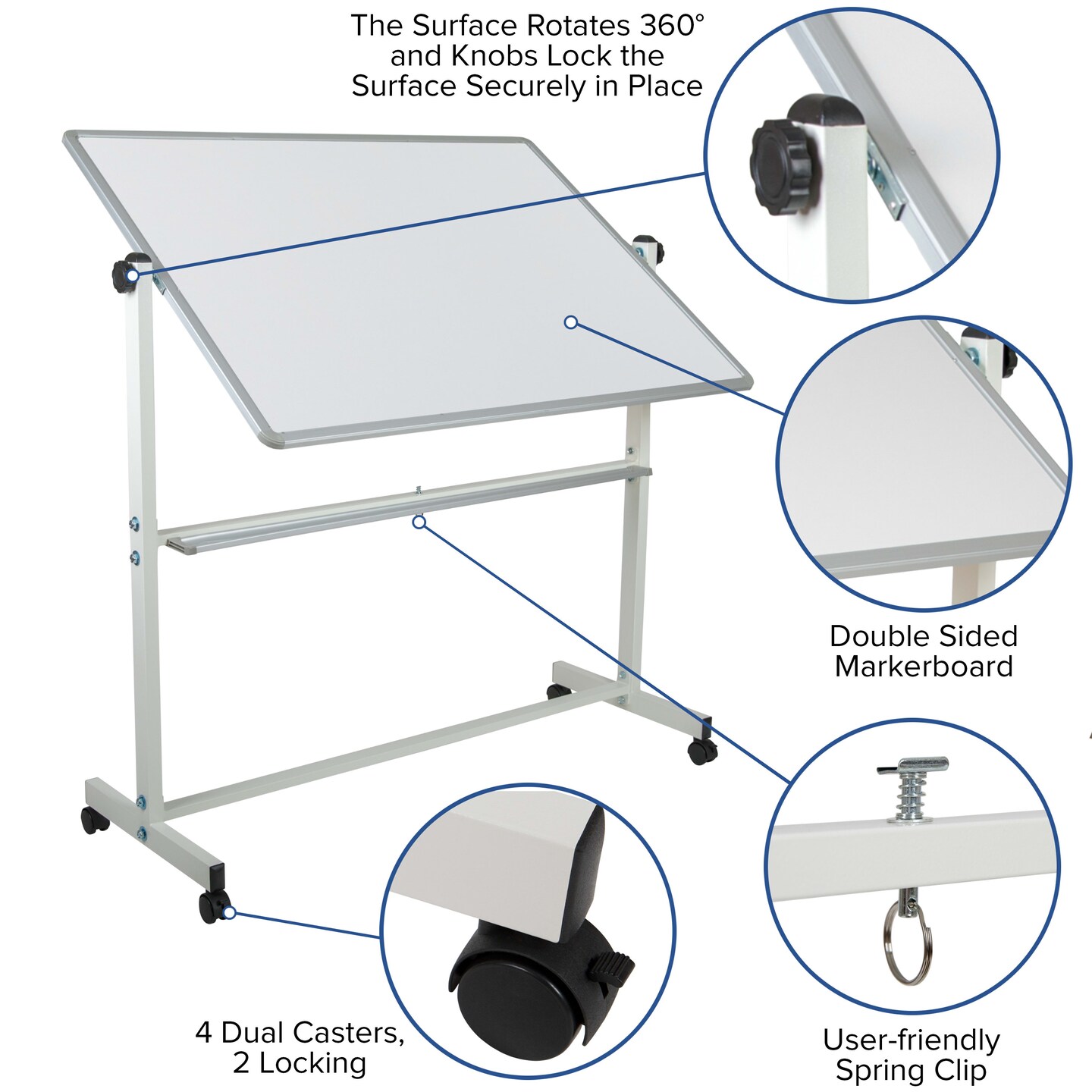 The Surface Rotates 360° and Knobs Lock the Surface Securely in Place

Double Sided Markerboard

4 Dual Casters, 2 Locking

User-friendly Spring Clip