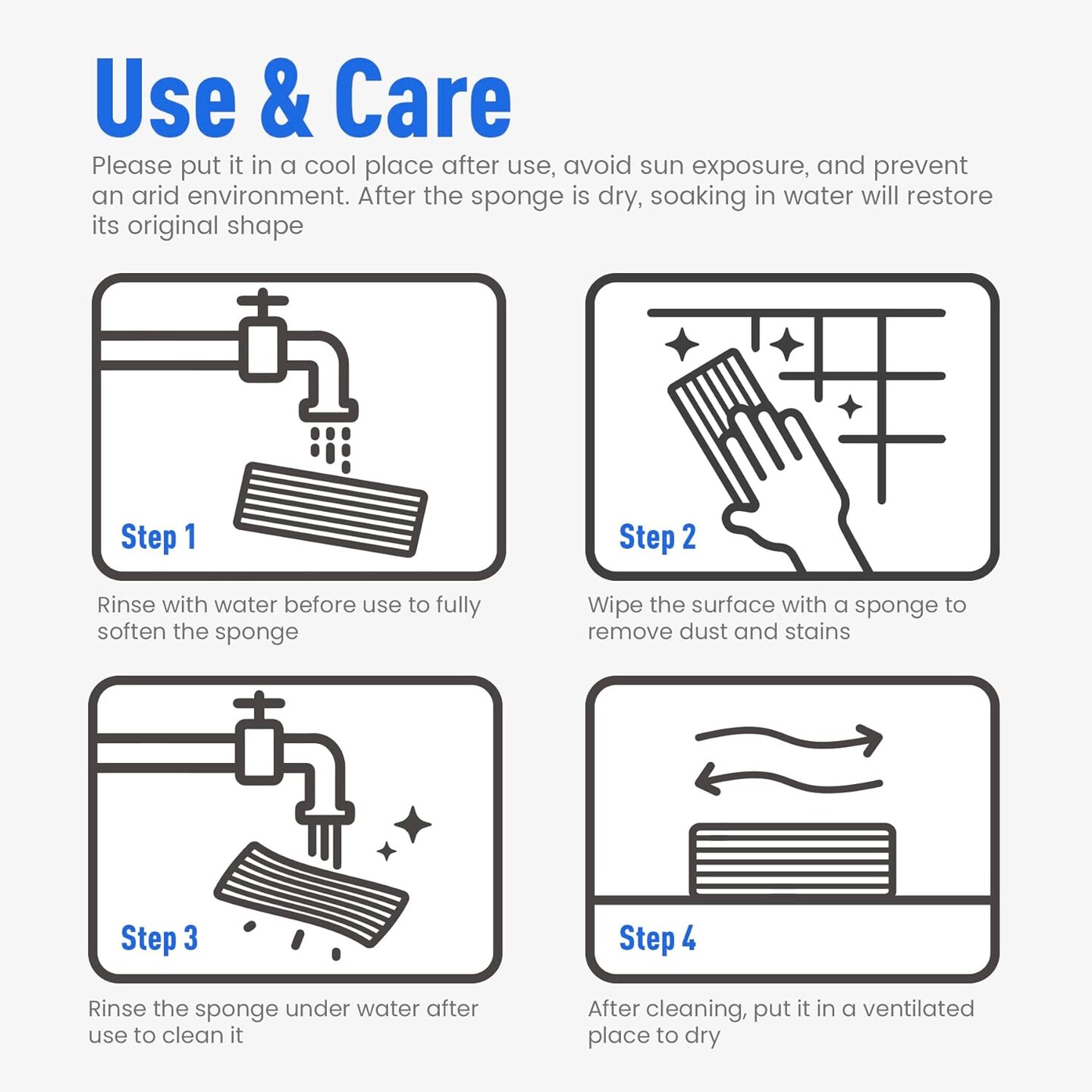 Use & Care

Please put it in a cool place after use, avoid sun exposure, and prevent an arid environment. After the sponge is dry, soaking in water will restore its original shape

Step 1

Rinse with water before use to fully soften the sponge

Step 2

Wipe the surface with a sponge to remove dust and stains

Step 3

Rinse the sponge under water after use to clean it

Step 4

After cleaning, put it in a ventilated place to dry