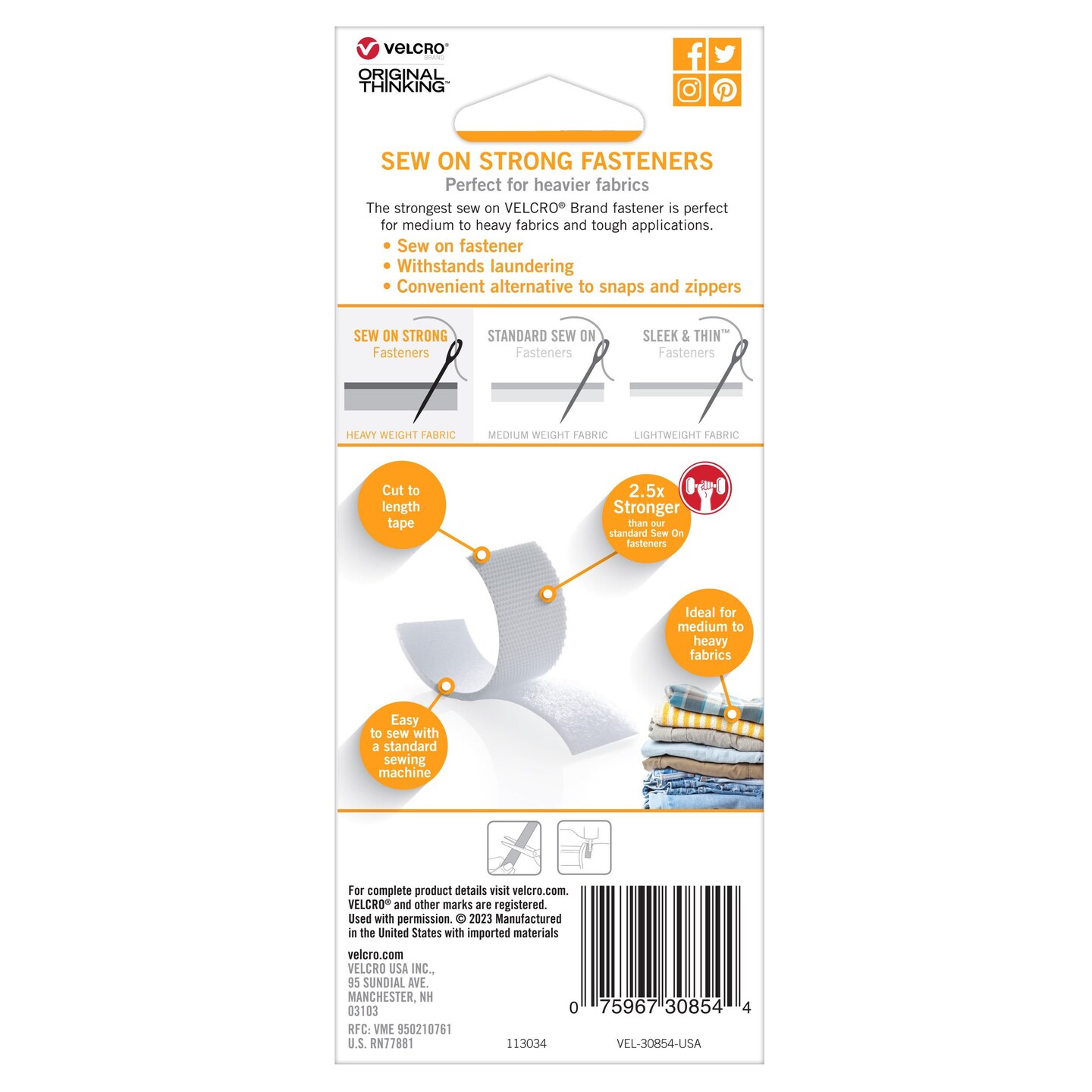 VELCRO® BRAND
ORIGINAL THINKING™

SEW ON STRONG FASTENERS
Perfect for heavier fabrics
The strongest sew on VELCRO® Brand fastener is perfect for medium to heavy fabrics and tough applications.
• Sew on fastener
• Withstands laundering
• Convenient alternative to snaps and zippers

SEW ON STRONG Fasteners
HEAVY WEIGHT FABRIC

STANDARD SEW ON Fasteners
MEDIUM WEIGHT FABRIC

SLEEK & THIN™ Fasteners
LIGHTWEIGHT FABRIC

Cut to length tape

2.5x Stronger than our standard Sew On fasteners

Ideal for medium to heavy fabrics

Easy to sew with a standard sewing machine

For complete product details visit velcro.com. VELCRO® and other marks are registered. Used with permission. © 2023 Manufactured in the United States with imported materials

velcro.com
VELCRO USA INC.,
95 SUNDIAL AVE.
MANCHESTER, NH
03103
RFC: VME 950210761
U.S. RN77881

0 75967 30854 4

113034

VEL-30854-USA