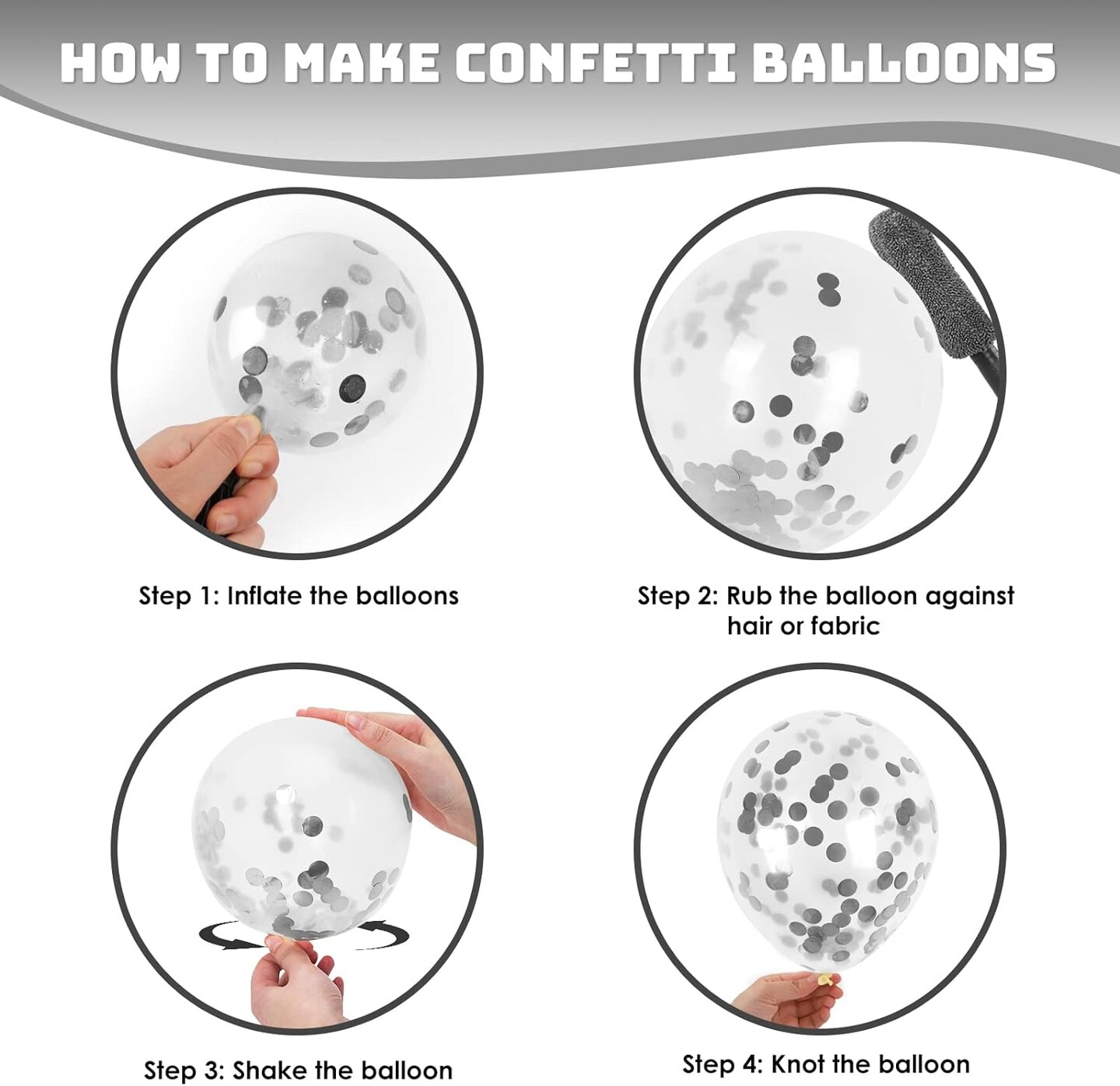 HOW TO MAKE CONFETTI BALLOONS

Step 1: Inflate the balloons

Step 2: Rub the balloon against hair or fabric

Step 3: Shake the balloon

Step 4: Knot the balloon