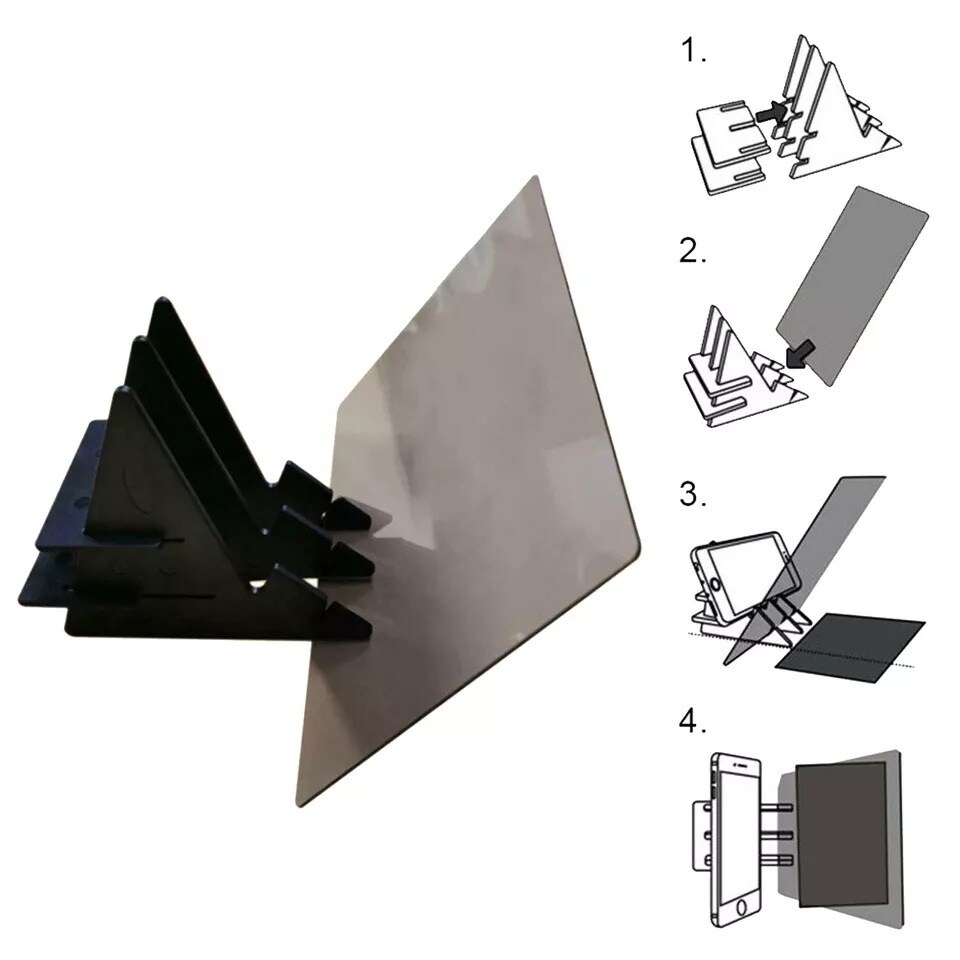 1.

2.

3.

4.