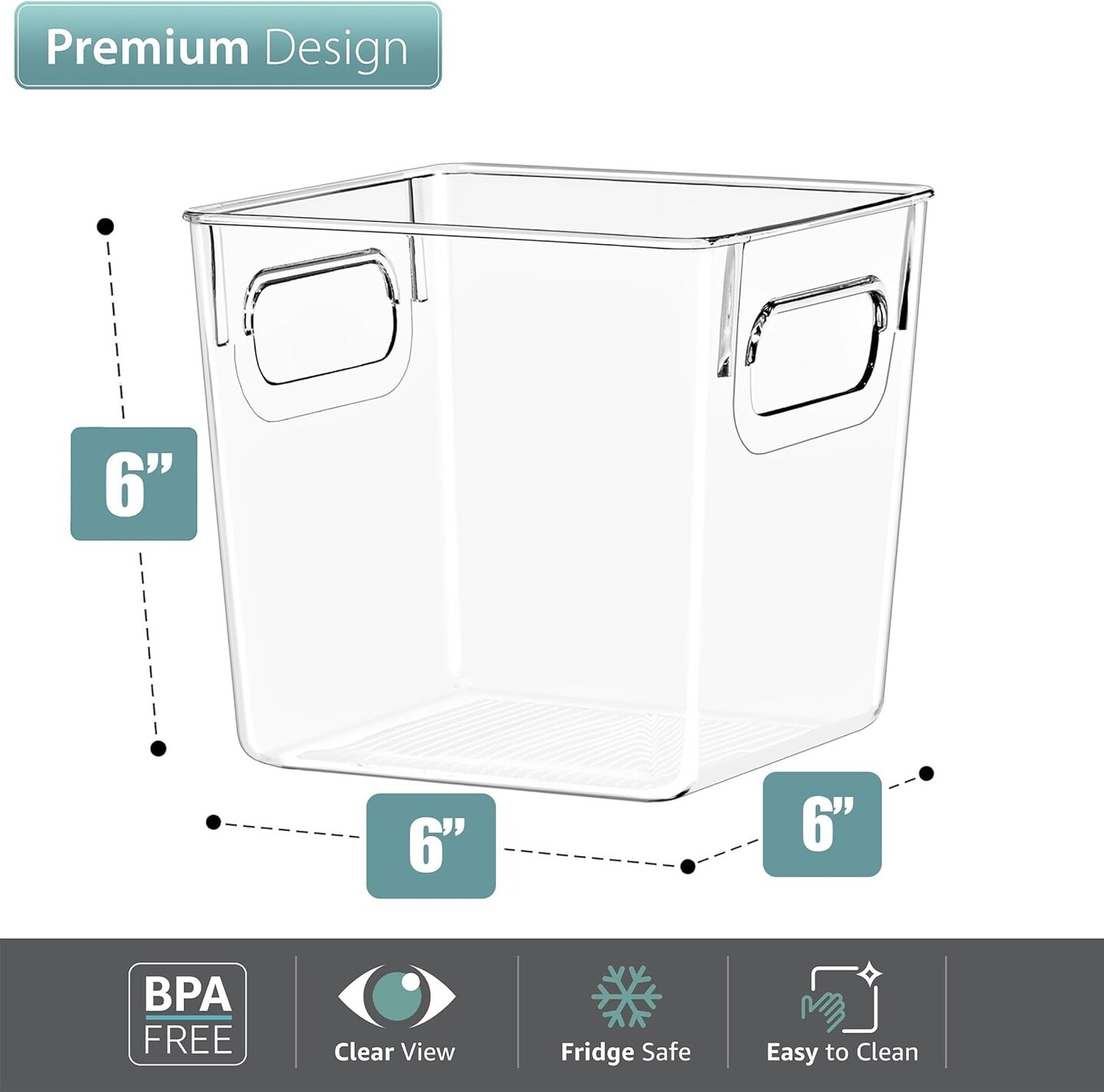 Premium Design

6”

6”

6”

BPA FREE

Clear View

Fridge Safe

Easy to Clean