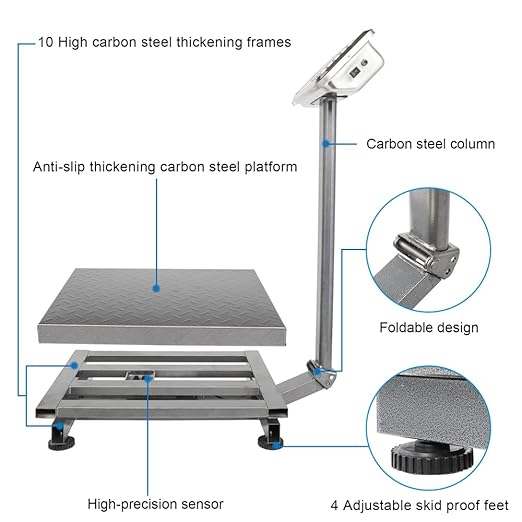 10 High carbon steel thickening frames

Carbon steel column

Anti-slip thickening carbon steel platform

Foldable design

High-precision sensor

4 Adjustable skid proof feet