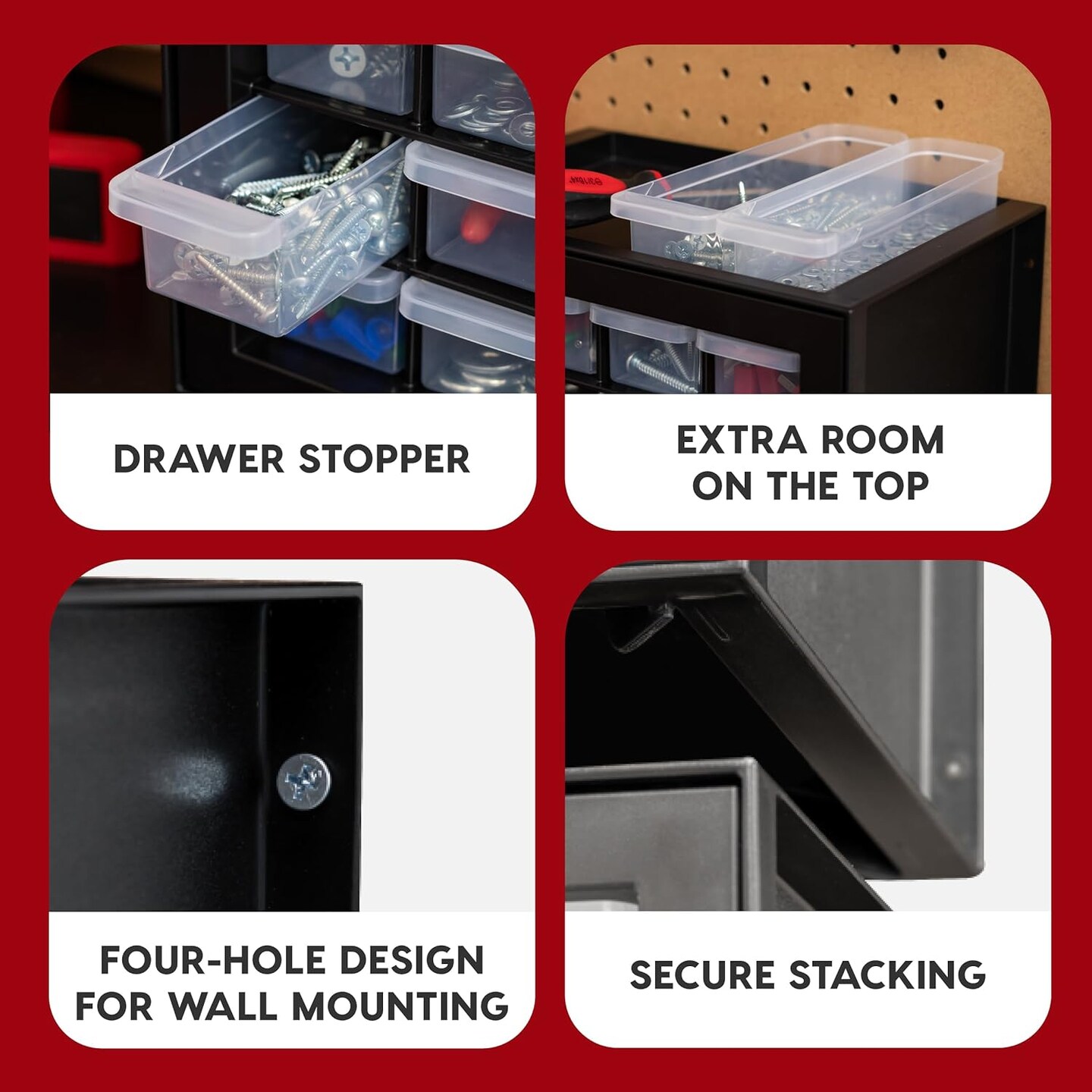 DRAWER STOPPER

EXTRA ROOM ON THE TOP

FOUR-HOLE DESIGN FOR WALL MOUNTING

SECURE STACKING