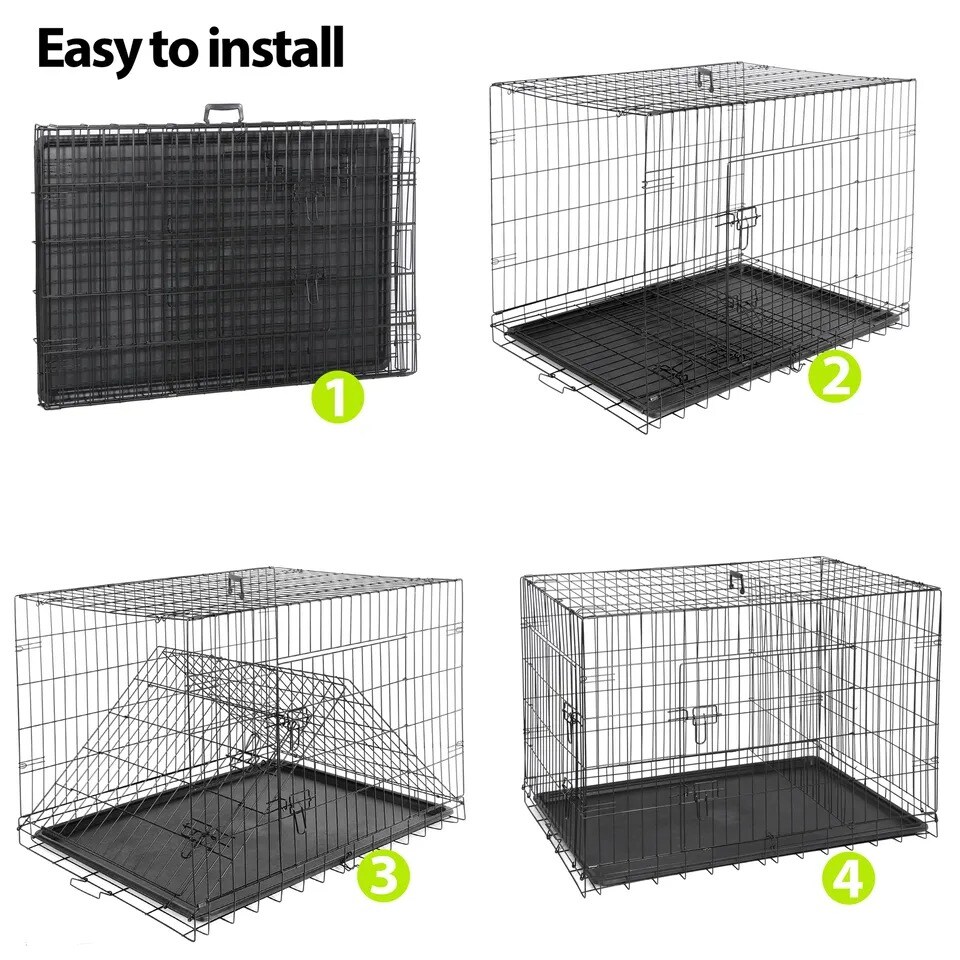 Easy to install

1

2

3

4