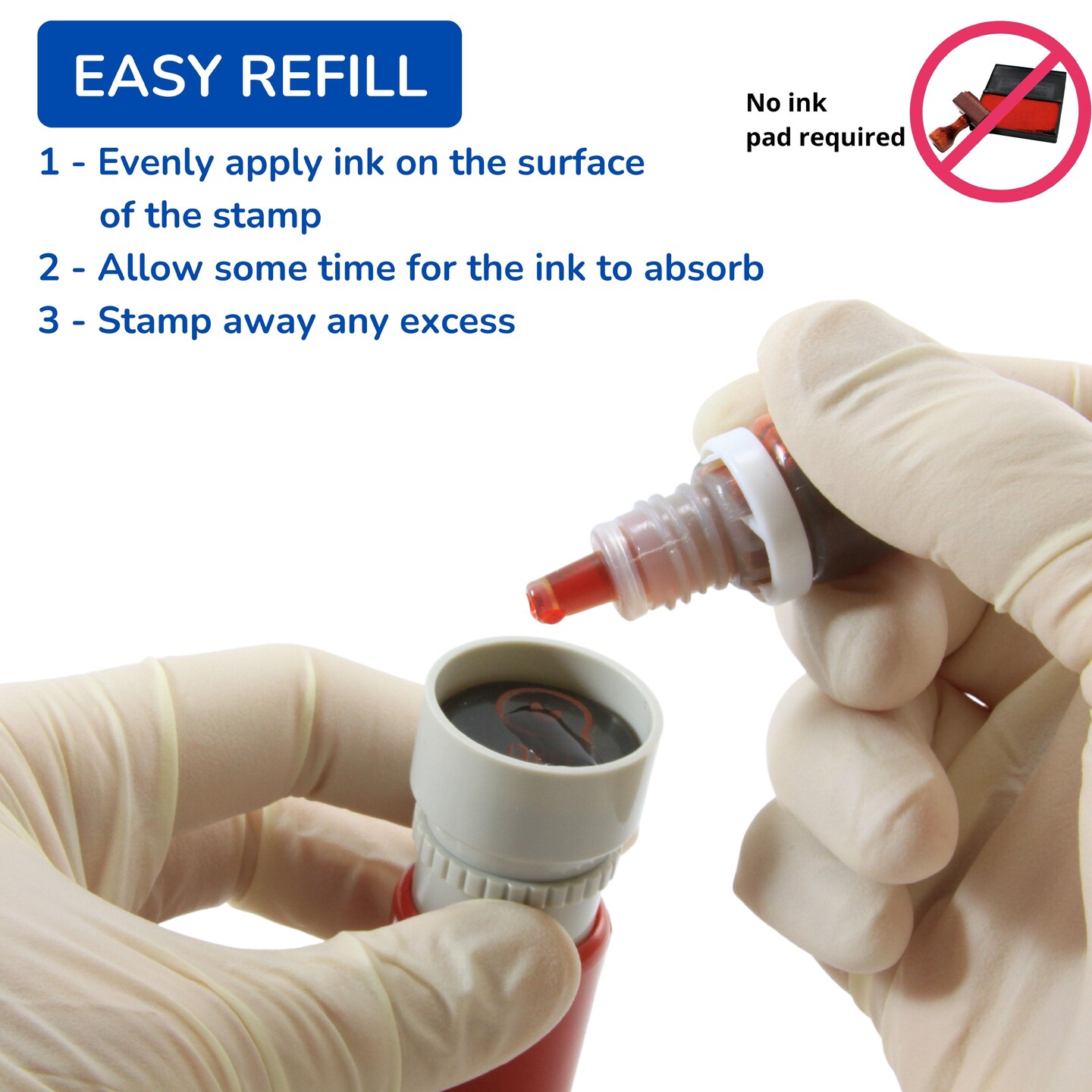 EASY REFILL

No ink pad required

1 - Evenly apply ink on the surface of the stamp

2 - Allow some time for the ink to absorb

3 - Stamp away any excess