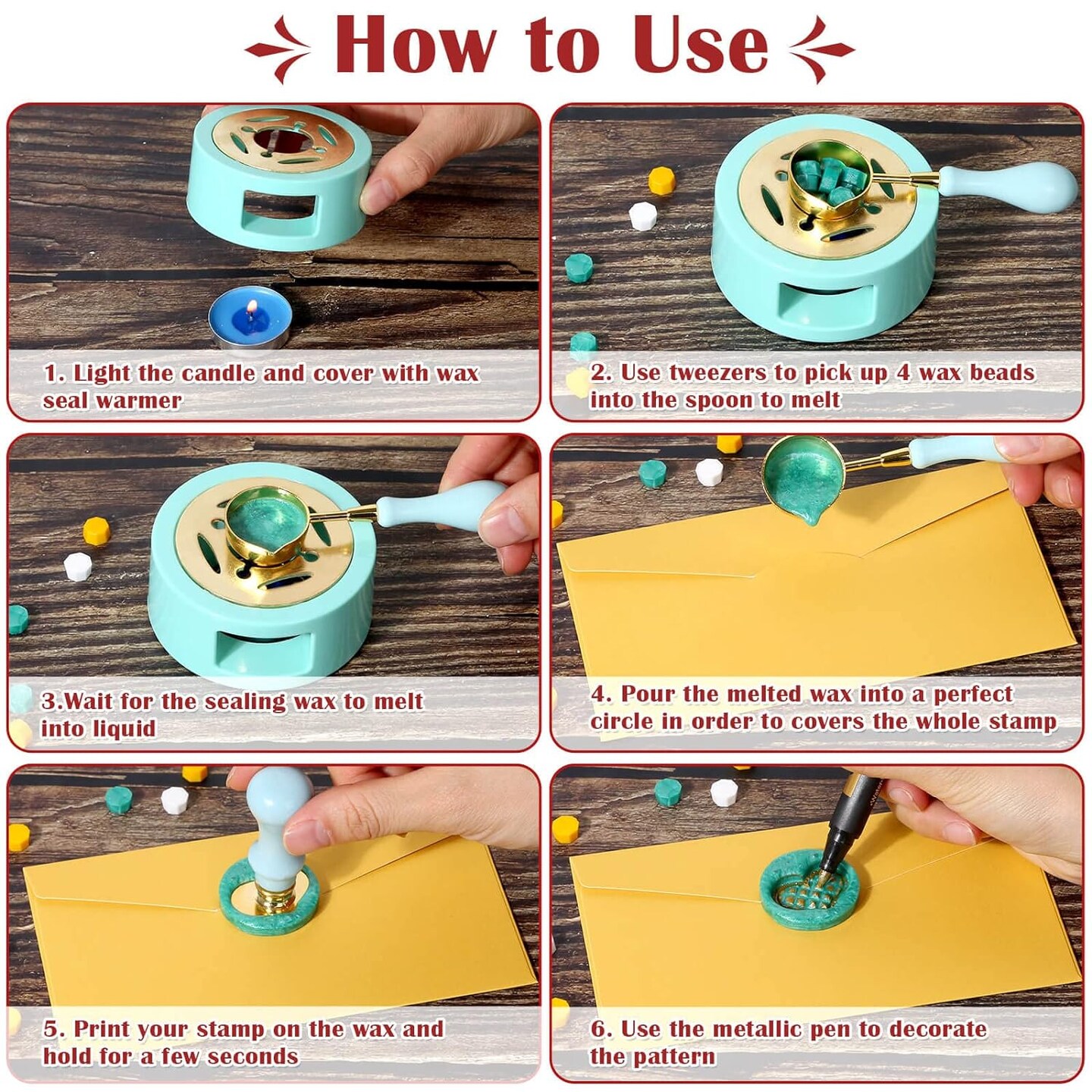 How to Use

1. Light the candle and cover with wax seal warmer

2. Use tweezers to pick up 4 wax beads into the spoon to melt

3.Wait for the sealing wax to melt into liquid

4. Pour the melted wax into a perfect circle in order to covers the whole stamp

5. Print your stamp on the wax and hold for a few seconds

6. Use the metallic pen to decorate the pattern