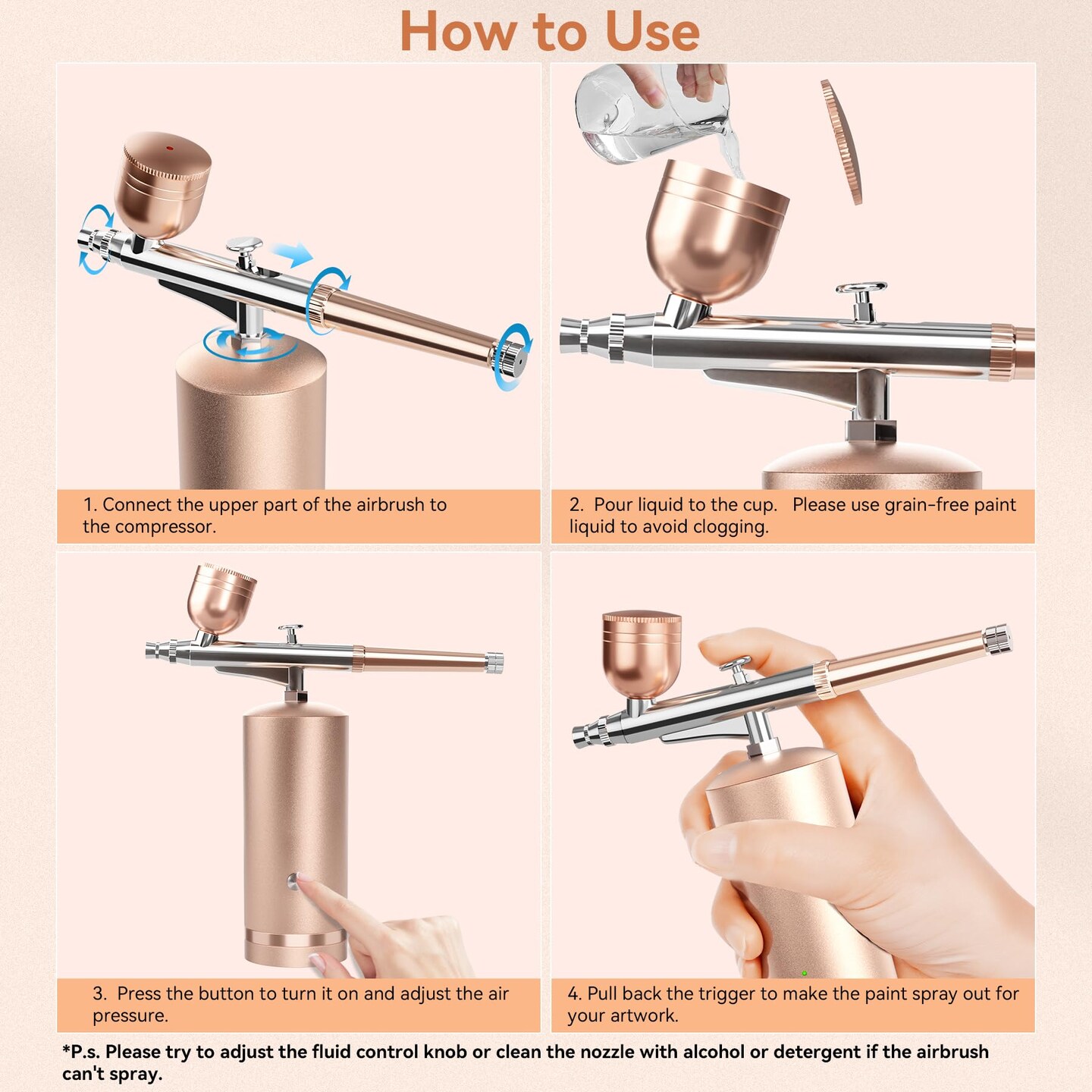 How to Use

1. Connect the upper part of the airbrush to the compressor.

2. Pour liquid to the cup. Please use grain-free paint liquid to avoid clogging.

3. Press the button to turn it on and adjust the air pressure.

4. Pull back the trigger to make the paint spray out for your artwork.

*P.s. Please try to adjust the fluid control knob or clean the nozzle with alcohol or detergent if the airbrush can't spray.