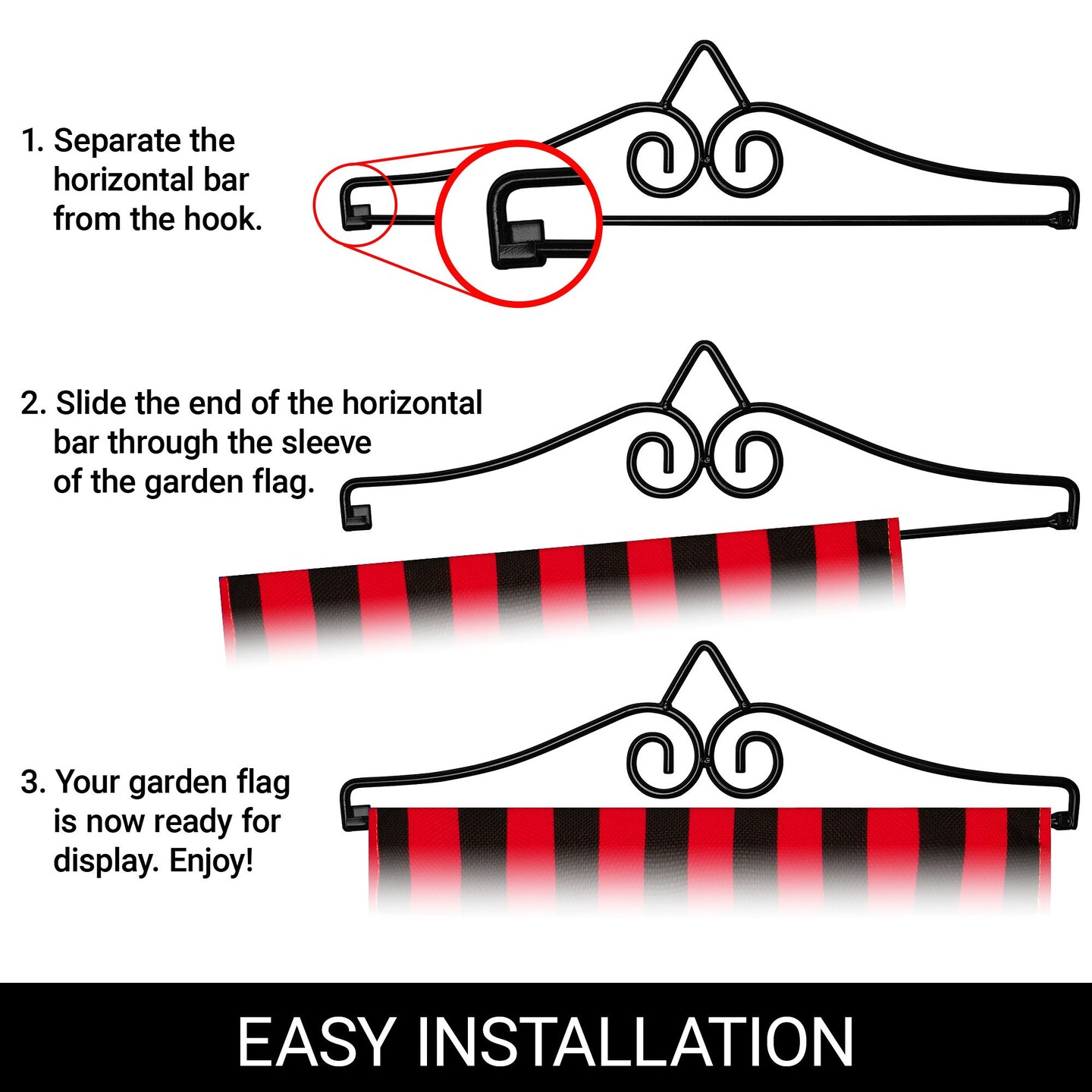 1. Separate the horizontal bar from the hook.

2. Slide the end of the horizontal bar through the sleeve of the garden flag.

3. Your garden flag is now ready for display. Enjoy!

EASY INSTALLATION