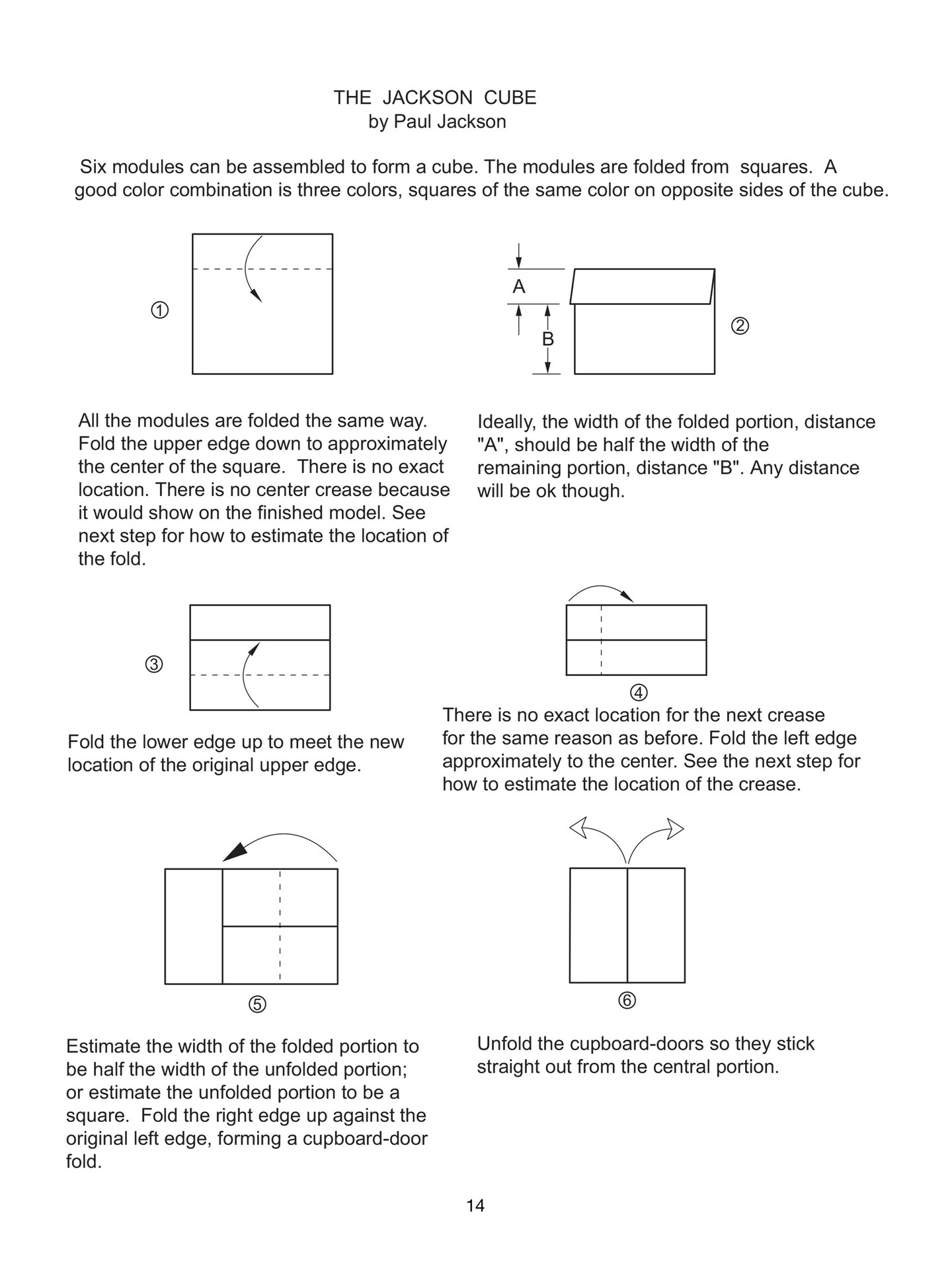 THE JACKSON CUBE
by Paul Jackson

Six modules can be assembled to form a cube. The modules are folded from squares. A good color combination is three colors, squares of the same color on opposite sides of the cube.

①

A

B

②

All the modules are folded the same way. Fold the upper edge down to approximately the center of the square. There is no exact location. There is no center crease because it would show on the finished model. See next step for how to estimate the location of the fold.

Ideally, the width of the folded portion, distance "A", should be half the width of the remaining portion, distance "B". Any distance will be ok though.

③

Fold the lower edge up to meet the new location of the original upper edge.

④

There is no exact location for the next crease for the same reason as before. Fold the left edge approximately to the center. See the next step for how to estimate the location of the crease.

⑤

Estimate the width of the folded portion to be half the width of the unfolded portion; or estimate the unfolded portion to be a square. Fold the right edge up against the original left edge, forming a cupboard-door fold.

⑥

Unfold the cupboard-doors so they stick straight out from the central portion.

14