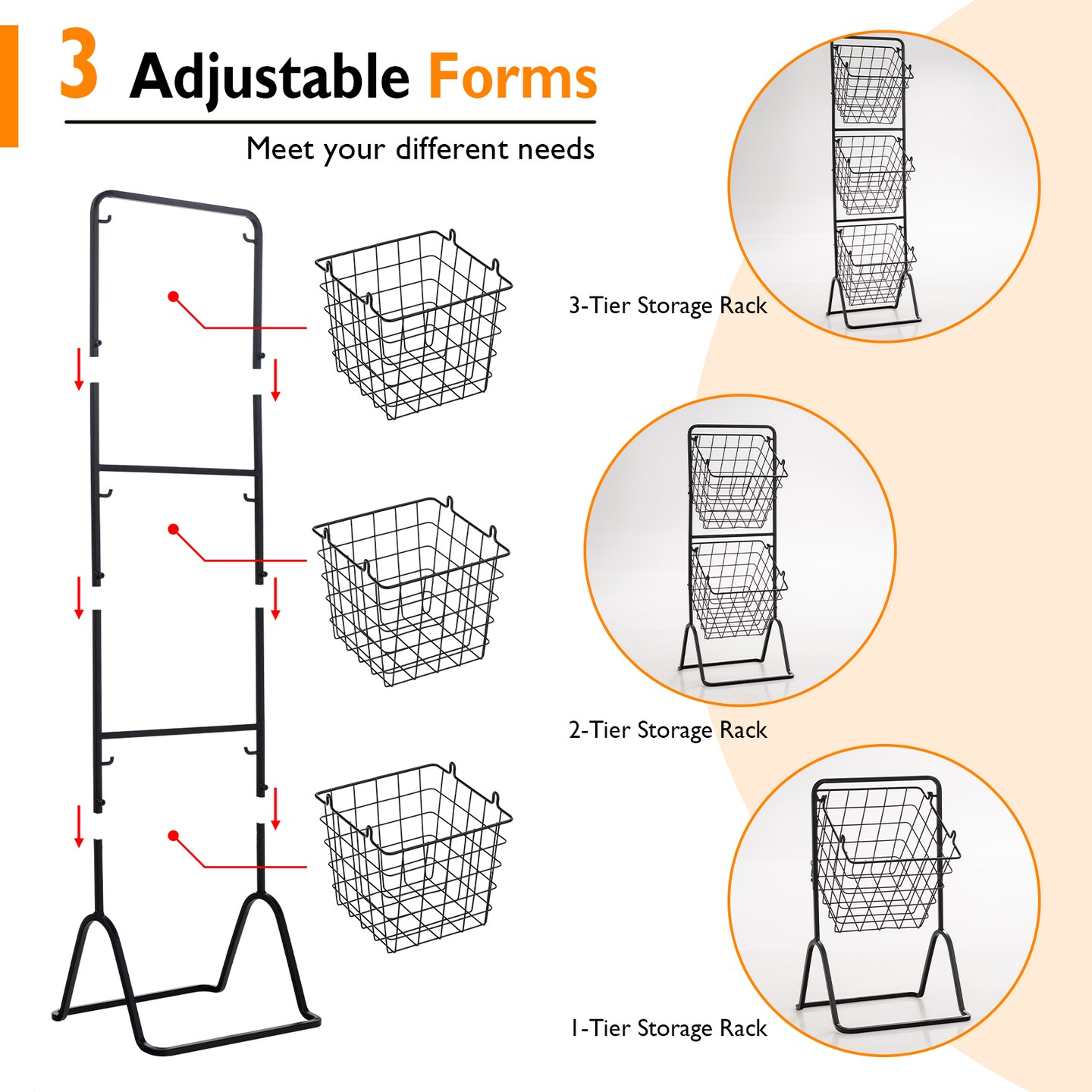 3 Adjustable Forms

Meet your different needs

3-Tier Storage Rack

2-Tier Storage Rack

1-Tier Storage Rack