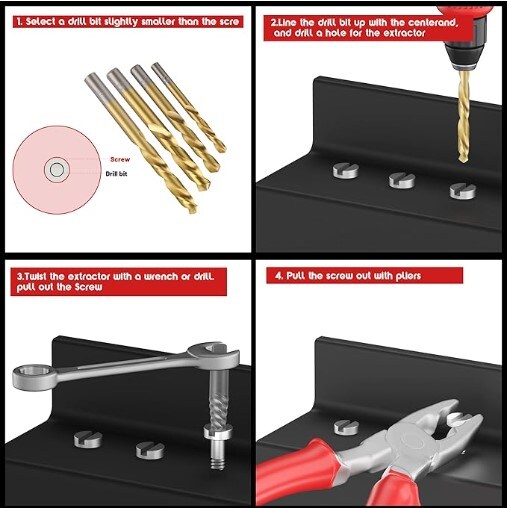 1. Select a drill bit slightly smaller than the scre

Screw

Drill bit

2.Line the drill bit up with the centerand, and drill a hole for the extractor

3.Twist the extractor with a wrench or drill. pull out the Screw

4. Pull the screw out with pliers