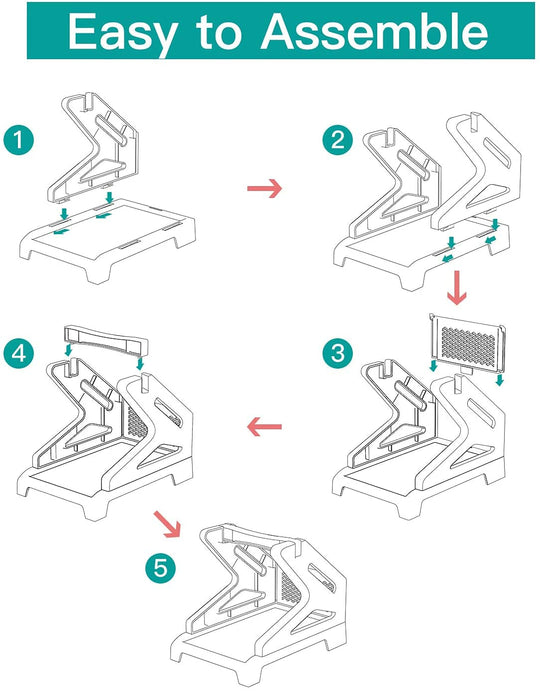 Easy to Assemble

1

2

3

4

5