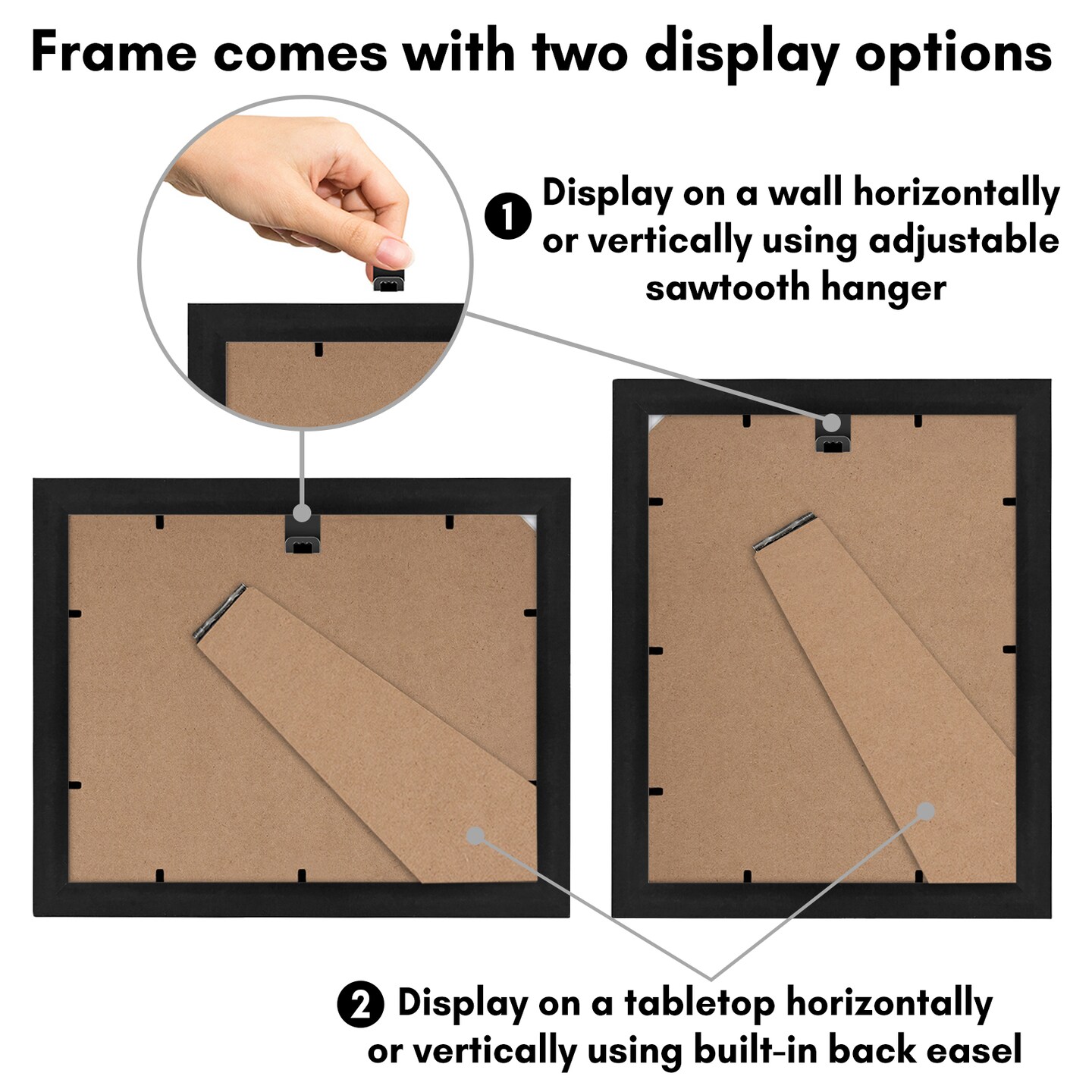 Frame comes with two display options

1 Display on a wall horizontally or vertically using adjustable sawtooth hanger

2 Display on a tabletop horizontally or vertically using built-in back easel