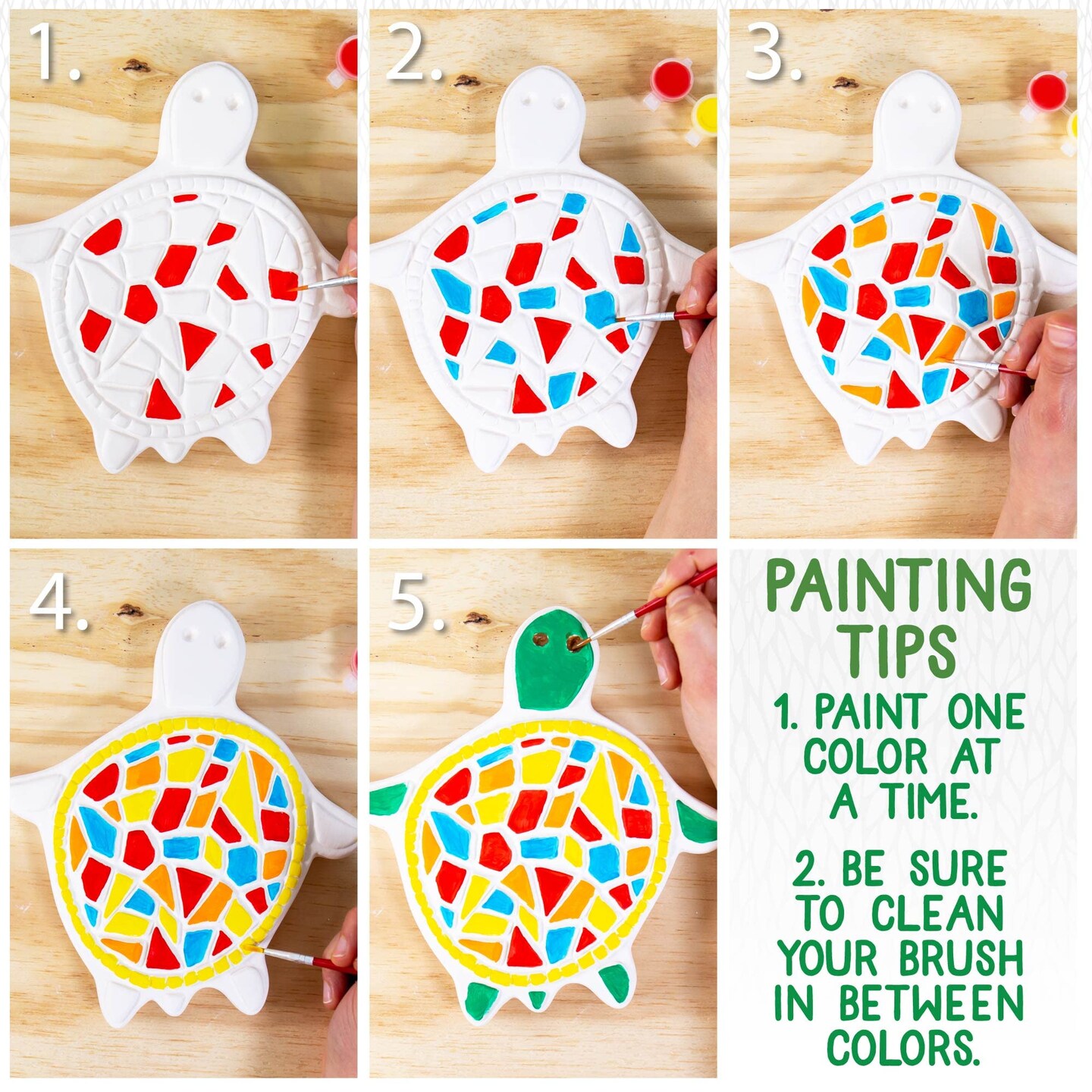 1.

2.

3.

4.

5.

PAINTING TIPS

1. PAINT ONE COLOR AT A TIME.

2. BE SURE TO CLEAN YOUR BRUSH IN BETWEEN COLORS.