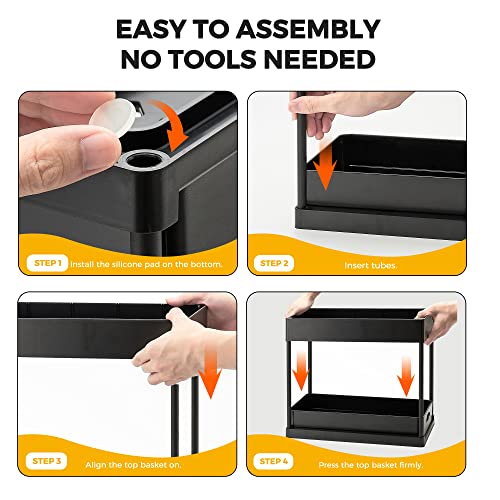 EASY TO ASSEMBLY
NO TOOLS NEEDED

STEP 1 Install the silicone pad on the bottom.

STEP 2 Insert tubes.

STEP 3 Align the top basket on.

STEP 4 Press the top basket firmly.